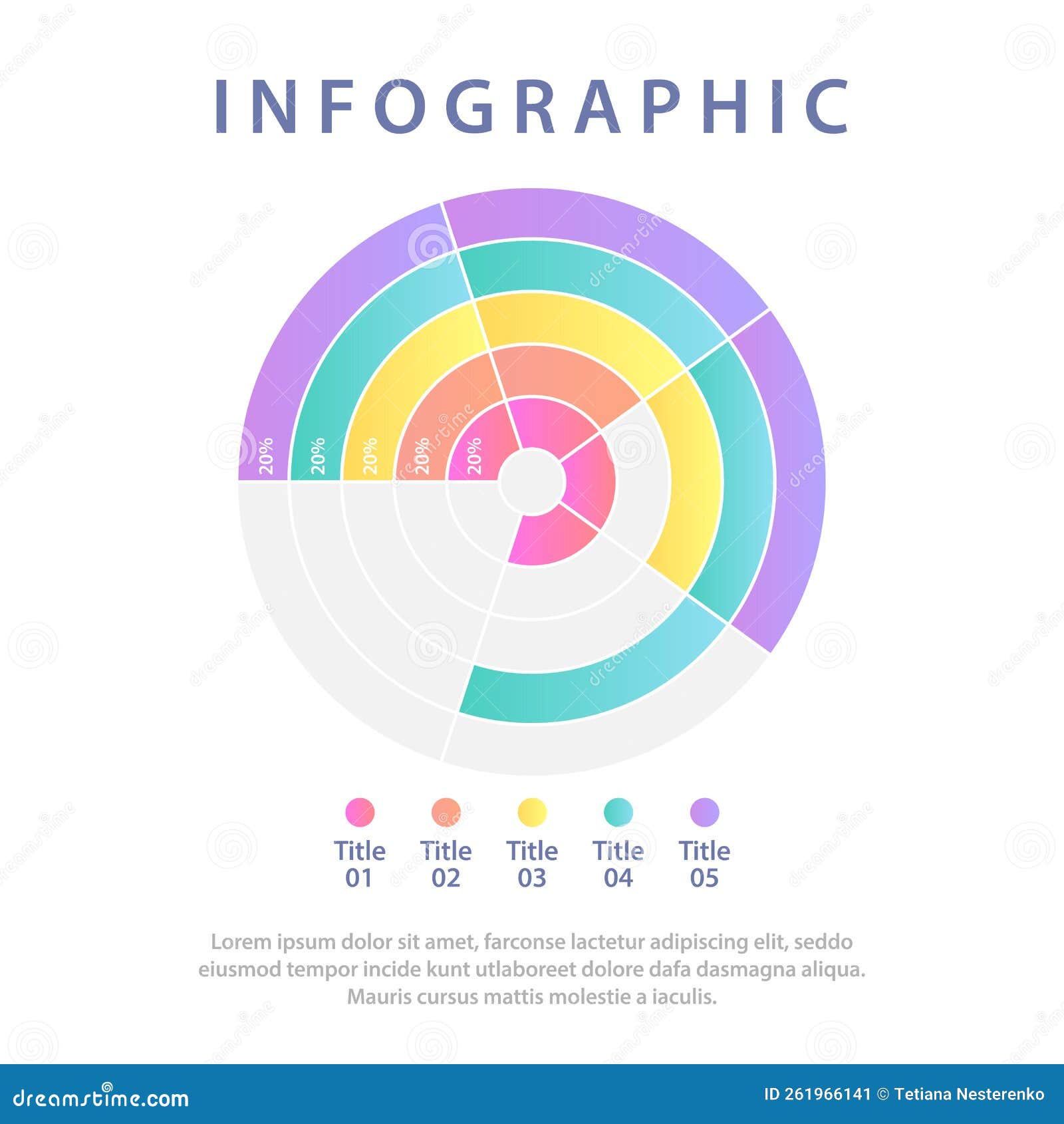 INFOGRAPHIC

20%
20%
20%
20%
20%

Title 01
Title 02
Title 03
Title 04
Title 05

Lorem ipsum dolor sit amet, farconse lactetur adipiscing elit, seddo eiusmod tempor incide kunt utlaboreet dolore dafa dasmagna aliqua. Mauris cursus mattis molestie a iaculis.

dreamstime.com
ID 261966141 © Tetiana Nesterenko