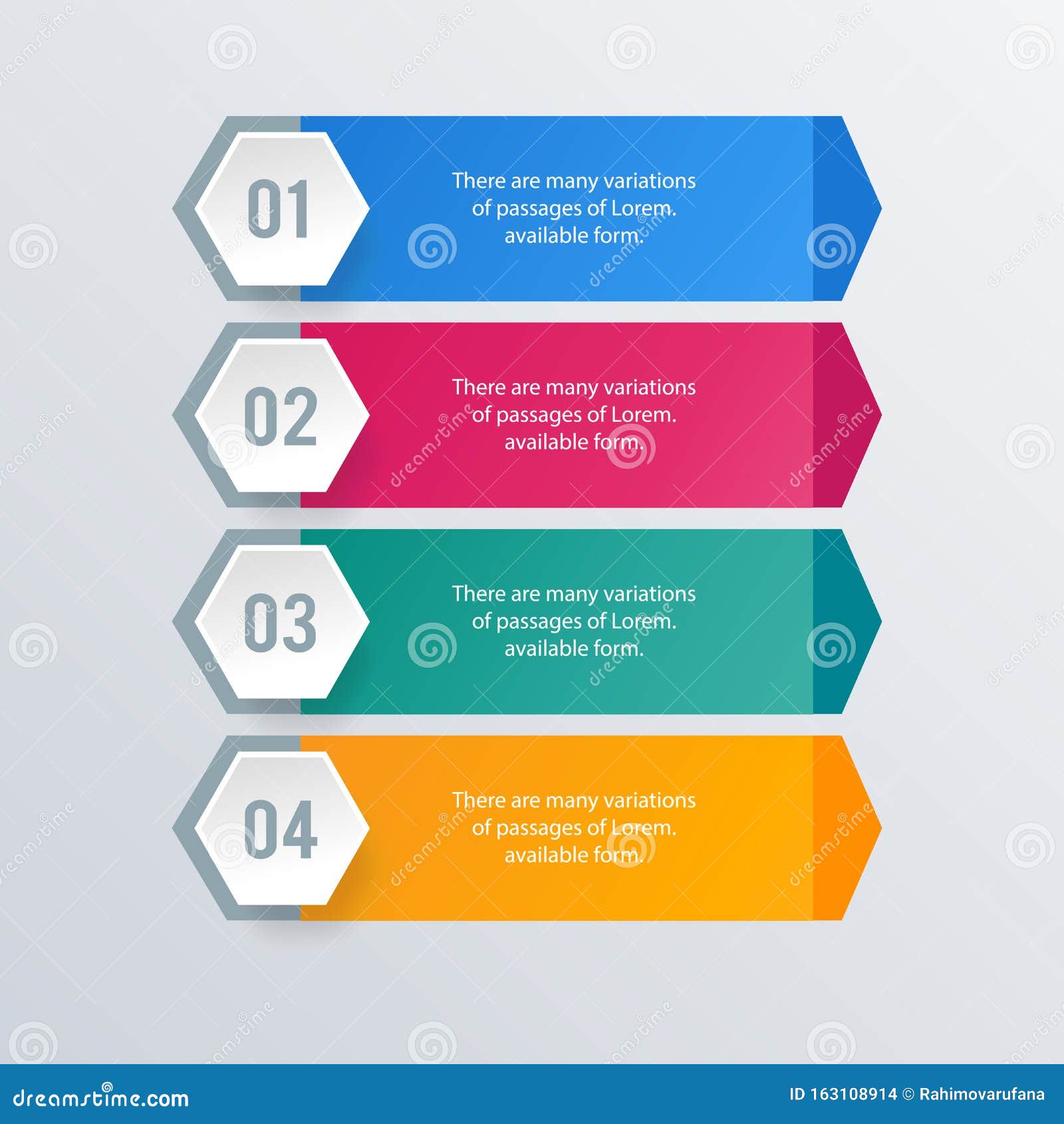 01

There are many variations of passages of Lorem. available form.

02

There are many variations of passages of Lorem. available form.

03

There are many variations of passages of Lorem. available form.

04

There are many variations of passages of Lorem. available form.

dreamstime.com

ID 163108914 © Rahimovarufana