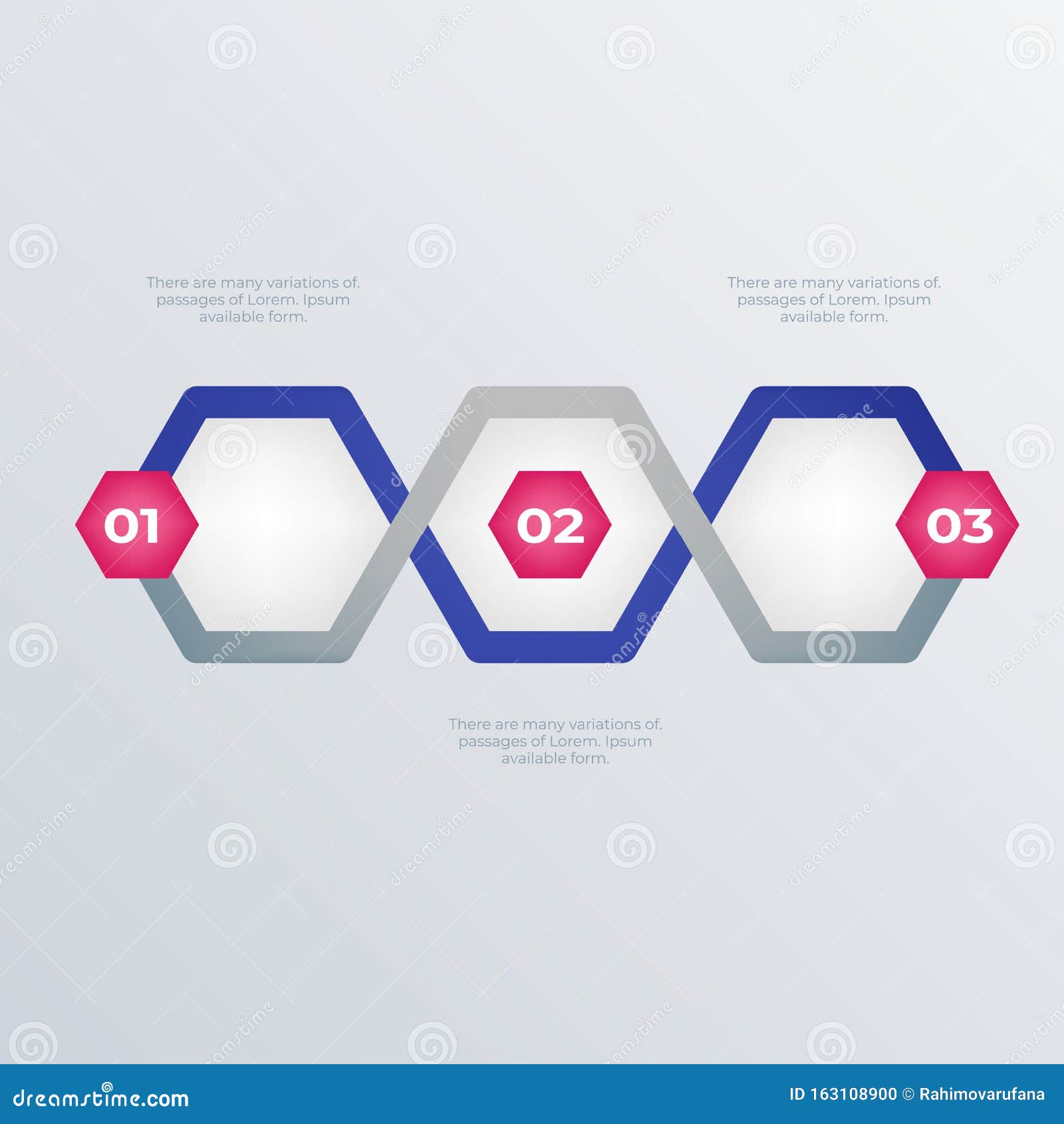 There are many variations of. passages of Lorem. Ipsum available form.

There are many variations of. passages of Lorem. Ipsum available form.

01

02

03

There are many variations of. passages of Lorem. Ipsum available form.

dreamstime.com

ID 163108900 © Rahimovarufana