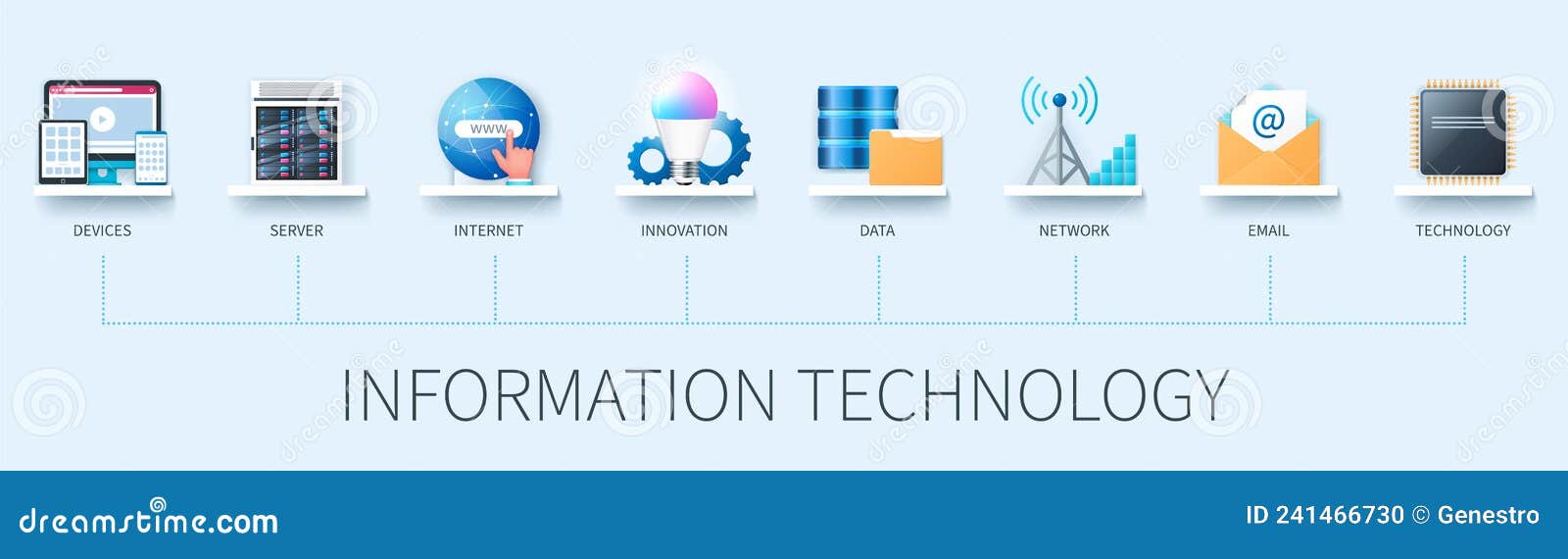 WWW
@
DEVICES
SERVER
INTERNET
INNOVATION
DATA
NETWORK
EMAIL
TECHNOLOGY

INFORMATION TECHNOLOGY

dreamstime.com
ID 241466730 © Genestro