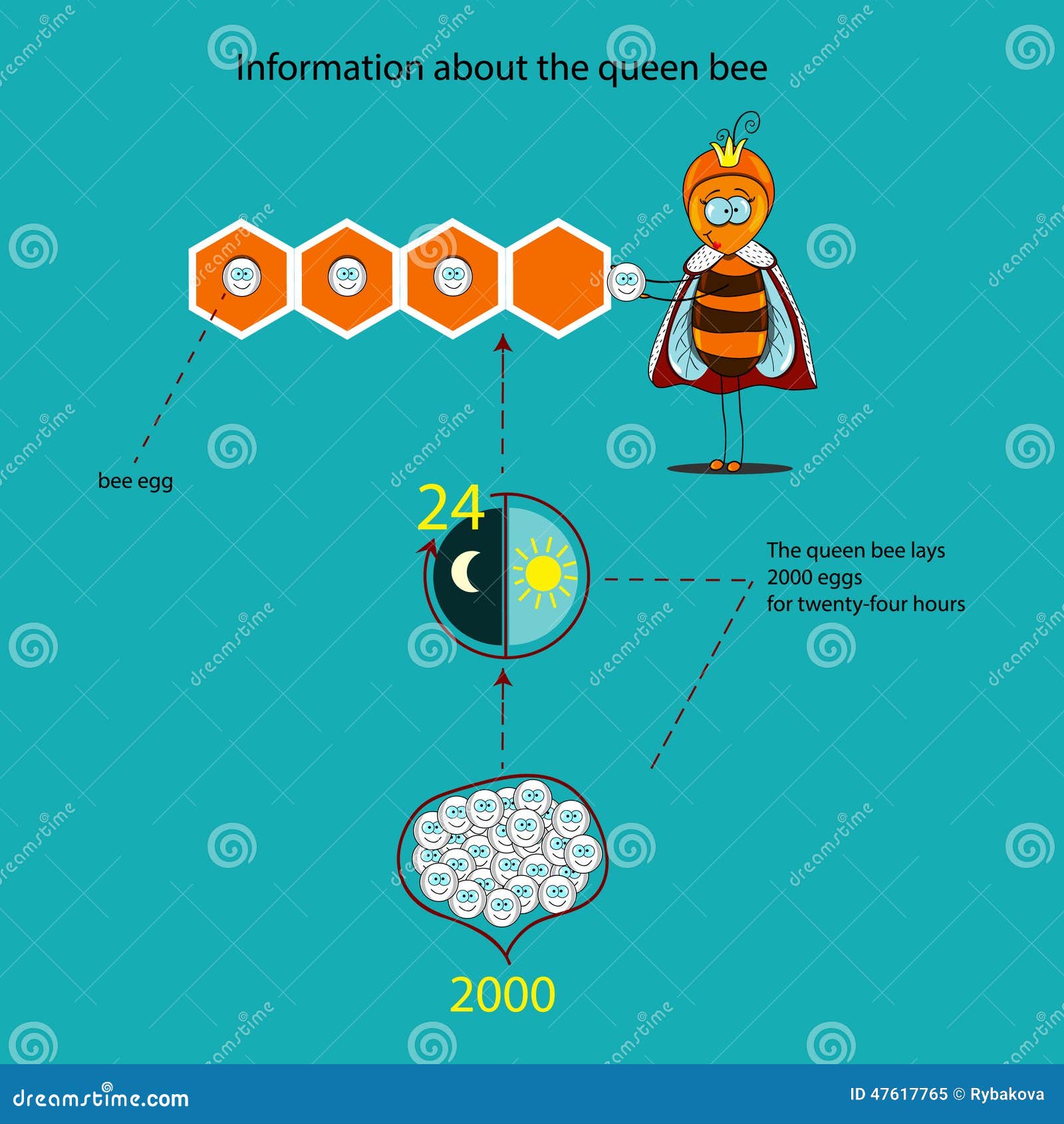 Information about the queen bee

bee egg

24

The queen bee lays 2000 eggs for twenty-four hours

2000

dreamstime.com

ID 47617765 © Rybakova