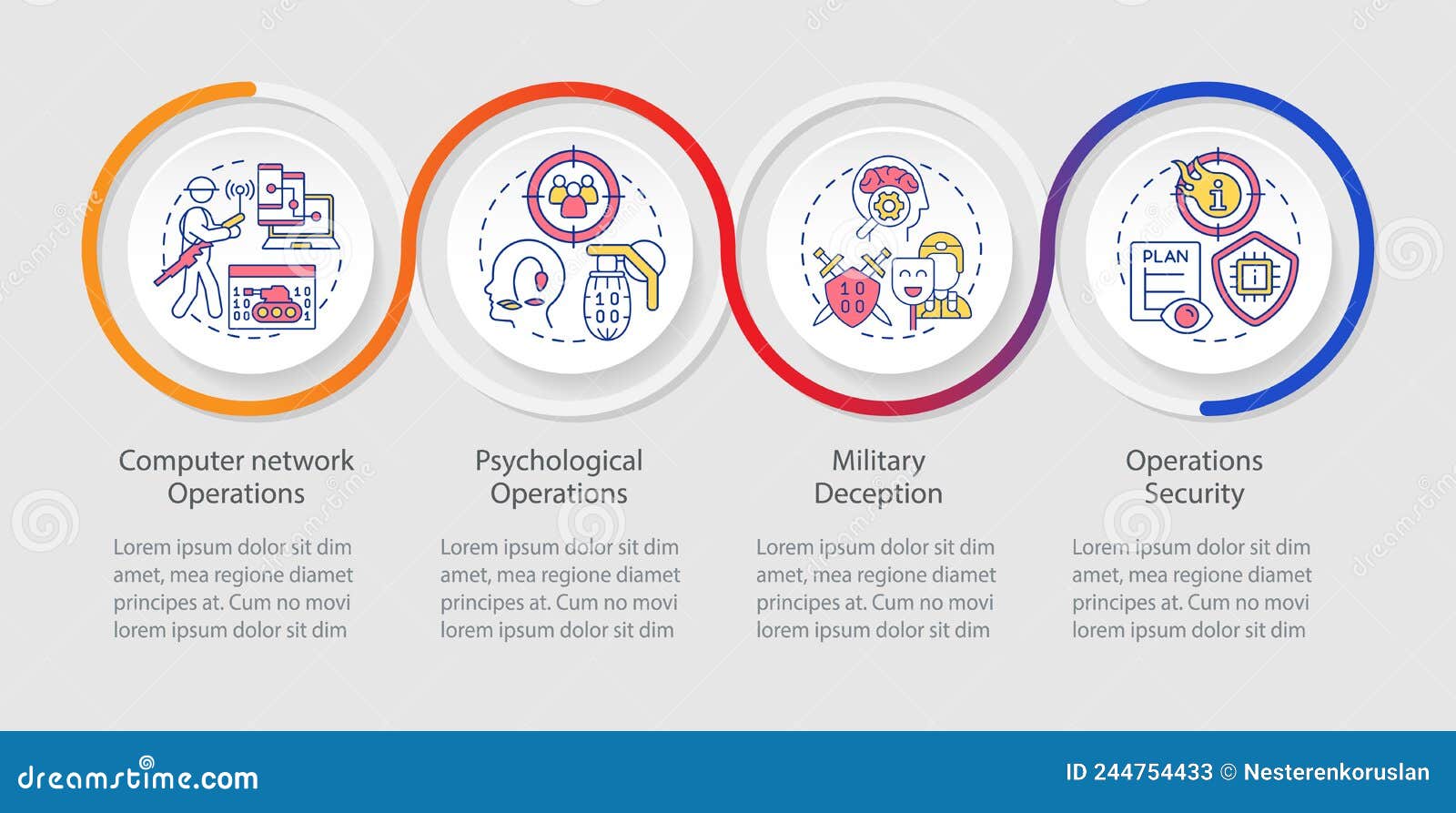 PLAN

Computer network Operations

Lorem ipsum dolor sit dim amet, mea regione diamet principes at. Cum no movi lorem ipsum dolor sit dim

Psychological Operations

Lorem ipsum dolor sit dim amet, mea regione diamet principes at. Cum no movi lorem ipsum dolor sit dim

Military Deception

Lorem ipsum dolor sit dim amet, mea regione diamet principes at. Cum no movi lorem ipsum dolor sit dim

Operations Security

Lorem ipsum dolor sit dim amet, mea regione diamet principes at. Cum no movi lorem ipsum dolor sit dim

dreamstime.com

ID 244754433 © Nesterenkoruslan