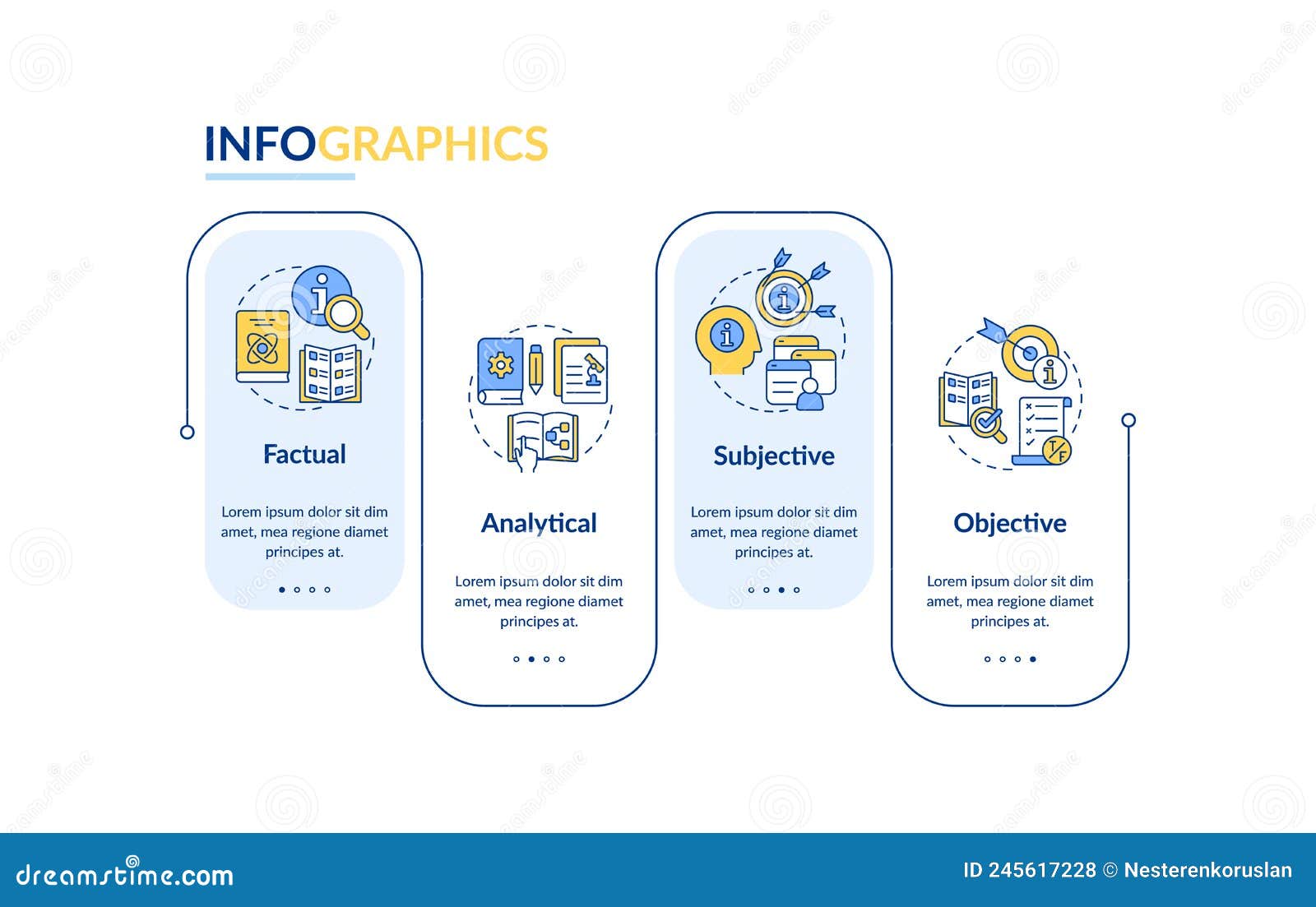 INFOGRAPHICS

Factual

Lorem ipsum dolor sit dim amet, mea regione diamet principes at.

Analytical

Lorem ipsum dolor sit dim amet, mea regione diamet principes at.

Subjective

Lorem ipsum dolor sit dim amet, mea regione diamet principes at.

Objective

Lorem ipsum dolor sit dim amet, mea regione diamet principes at.

T/F

dreamstime.com

ID 245617228 © Nesterenkoruslan