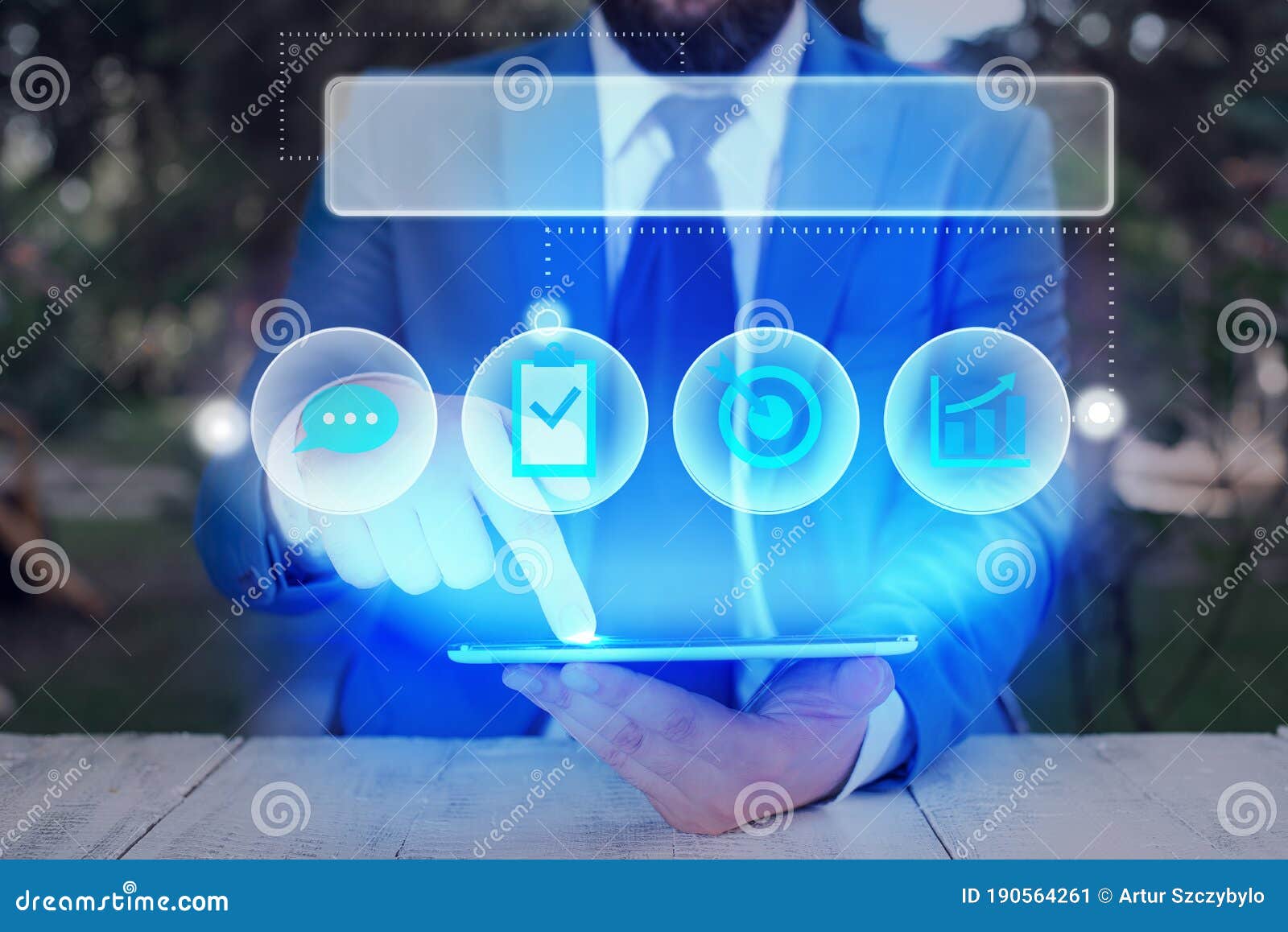 dreamstime

dreamstime.com

ID 190564261 © Artur Szczybylo