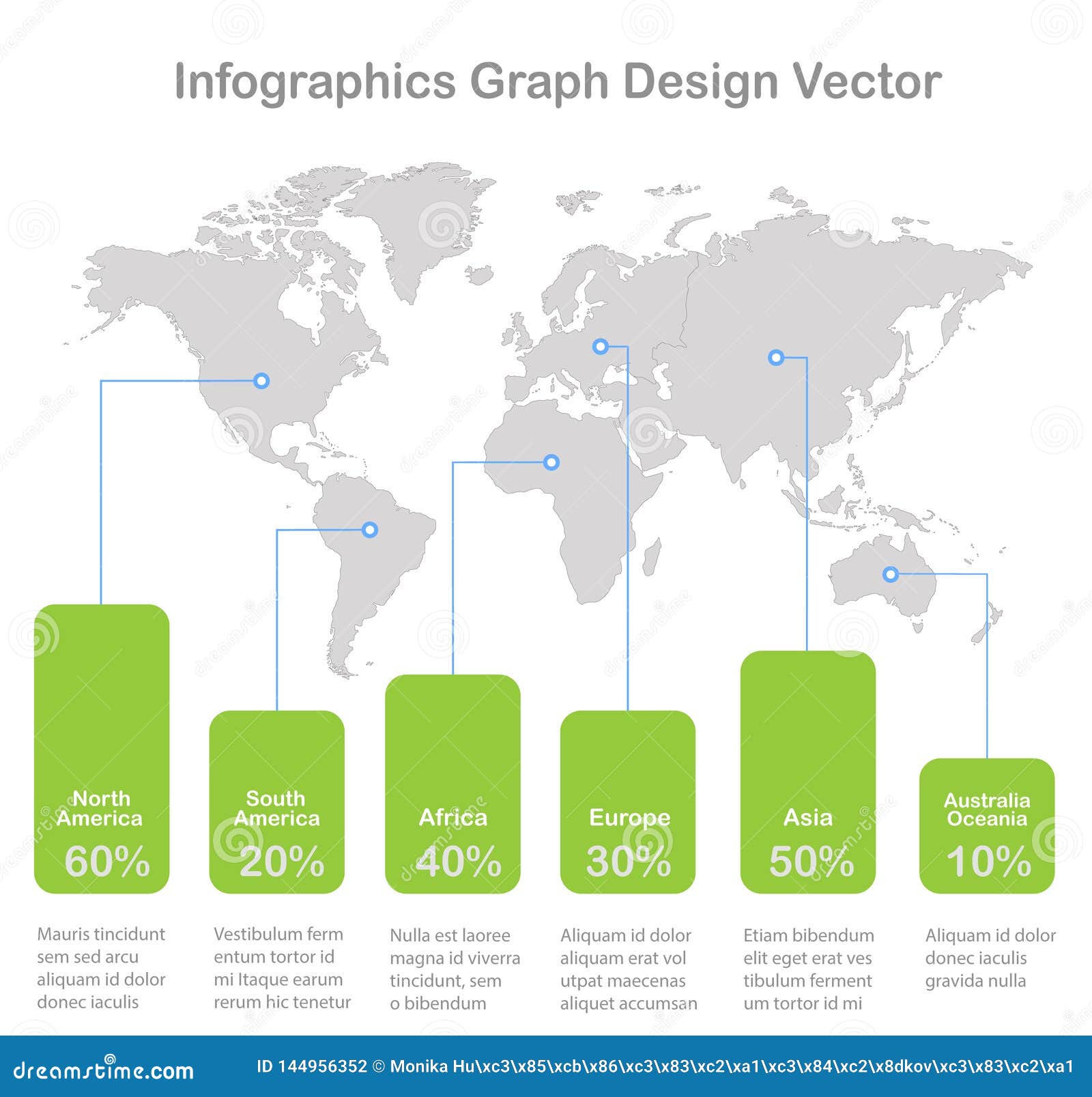 Infographics Graph Design Vector

North America 60%

South America 20%

Africa 40%

Europe 30%

Asia 50%

Australia Oceania 10%

Mauris tincidunt sem sed arcu aliquam id dolor donec iaculis

Vestibulum ferm entum tortor id mi Itaque earum rerum hic tenetur

Nulla est laoree magna id viverra tincidunt, sem o bibendum

Aliquam id dolor aliquam erat vol utpat maecenas aliquet accumsan

Etiam bibendum elit eget erat ves tibulum ferment um tortor id mi

Aliquam id dolor donec iaculis gravida nulla

dreamstime.com

ID 144956352 © Monika Hu\xc3\x85\xcb\x86\xc3\x83\xc2\xa1\xc3\x84\xc2\x8dkov\xc3\x83\xc2\xa1