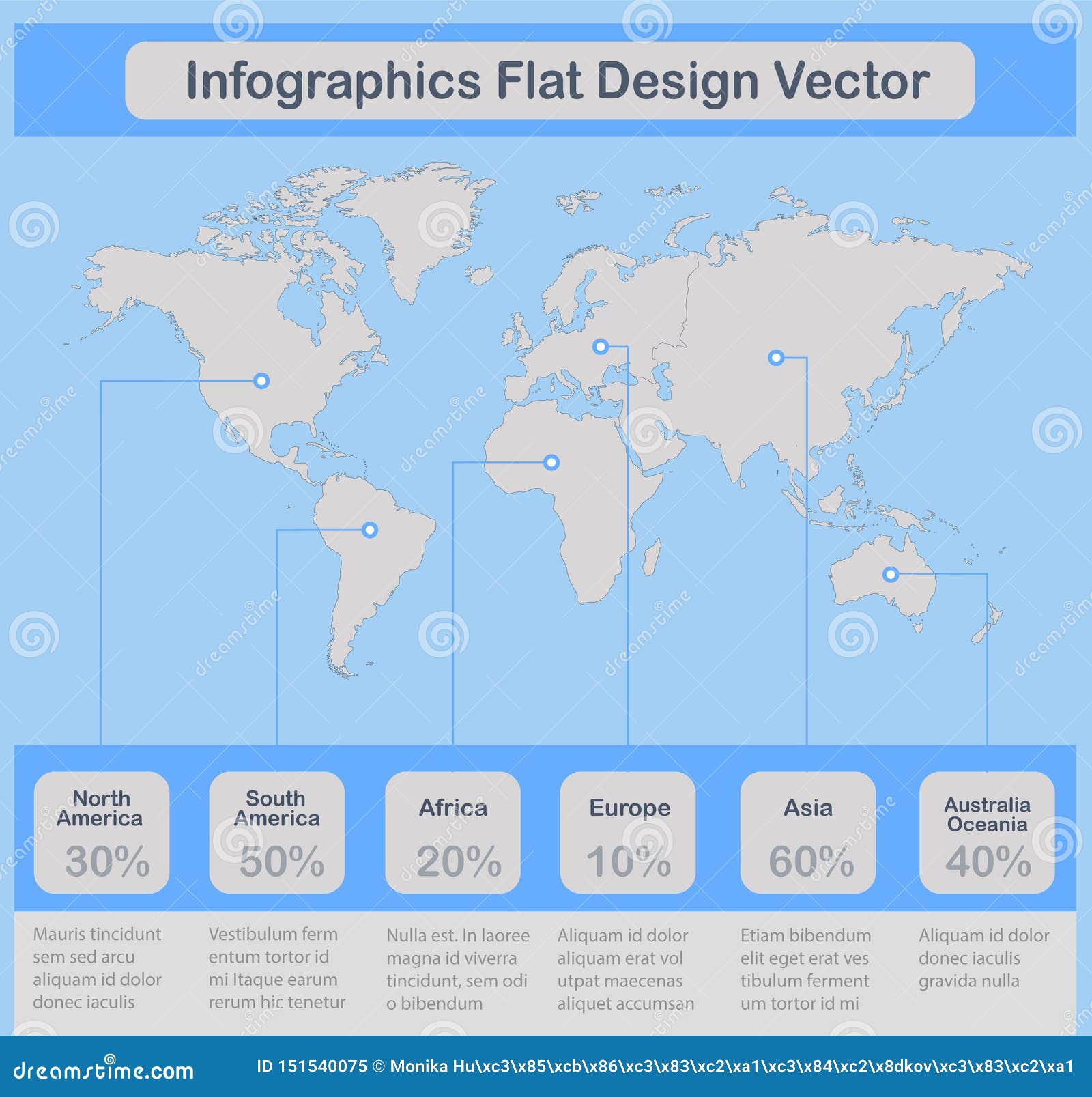 Infographics Flat Design Vector

North America
30%

South America
50%

Africa
20%

Europe
10%

Asia
60%

Australia Oceania
40%

Mauris tincidunt sem sed arcu aliquam id dolor donec iaculis

Vestibulum ferm entum tortor id mi Itaque earum rerum hic tenetur

Nulla est. In laoree magna id viverra tincidunt, sem odi o bibendum

Aliquam id dolor aliquam erat vol utpat maecenas aliquet accumsan

Etiam bibendum elit eget erat ves tibulum ferment um tortor id mi

Aliquam id dolor donec iaculis gravida nulla

dreamstime.com

ID 151540075 © Monika Hu\xc3\x85\xcb\x86\xc3\x83\xc2\xa1\xc3\x84\xc2\x8dkov\xc3\x83\xc2\xa1