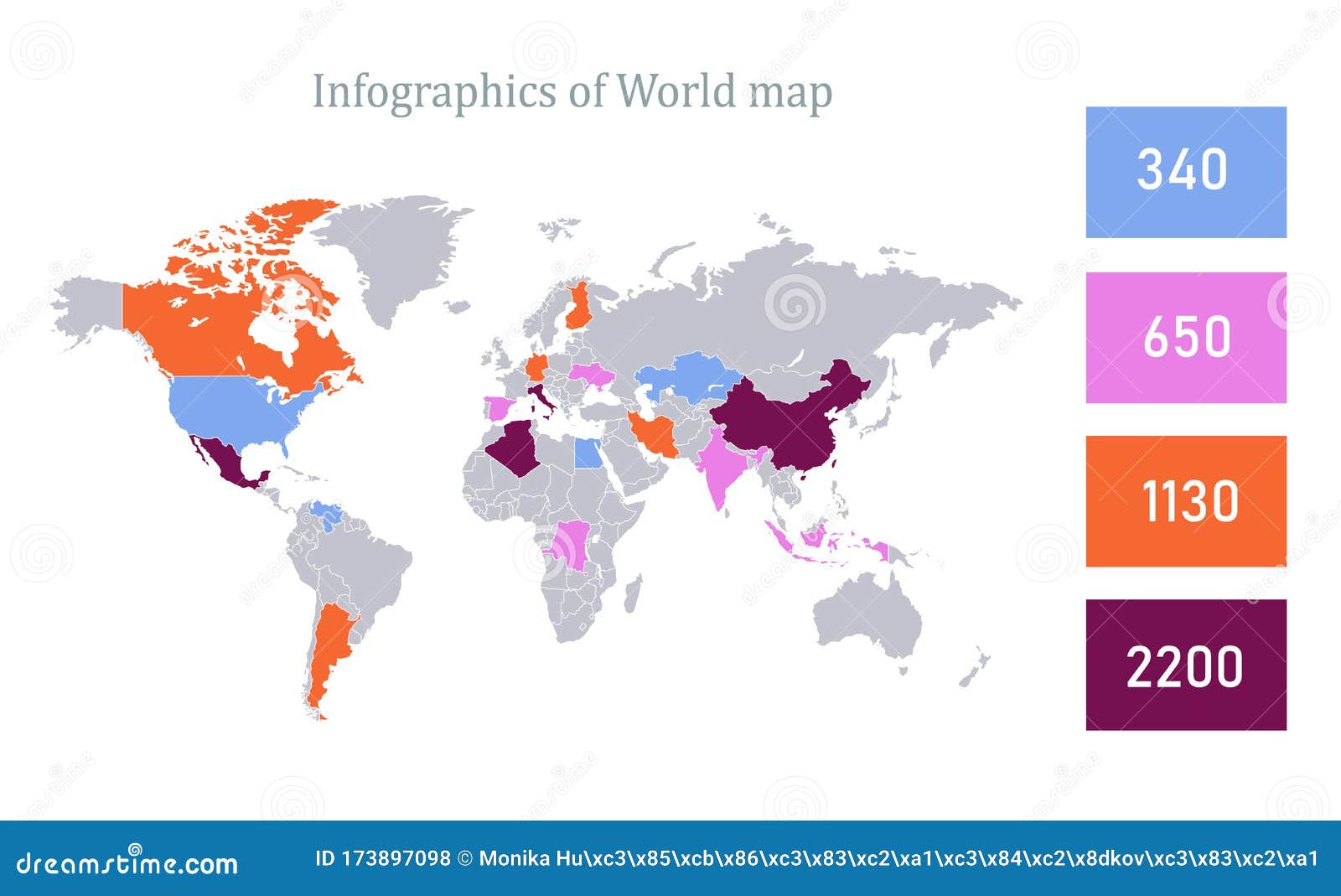 Infographics of World map

340

650

1130

2200

dreamstime.com

ID 173897098 © Monika Hu\xc3\x85\xcb\x86\xc3\x83\xc2\xa1\xc3\x84\xc2\x8dkov\xc3\x83\xc2\xa1