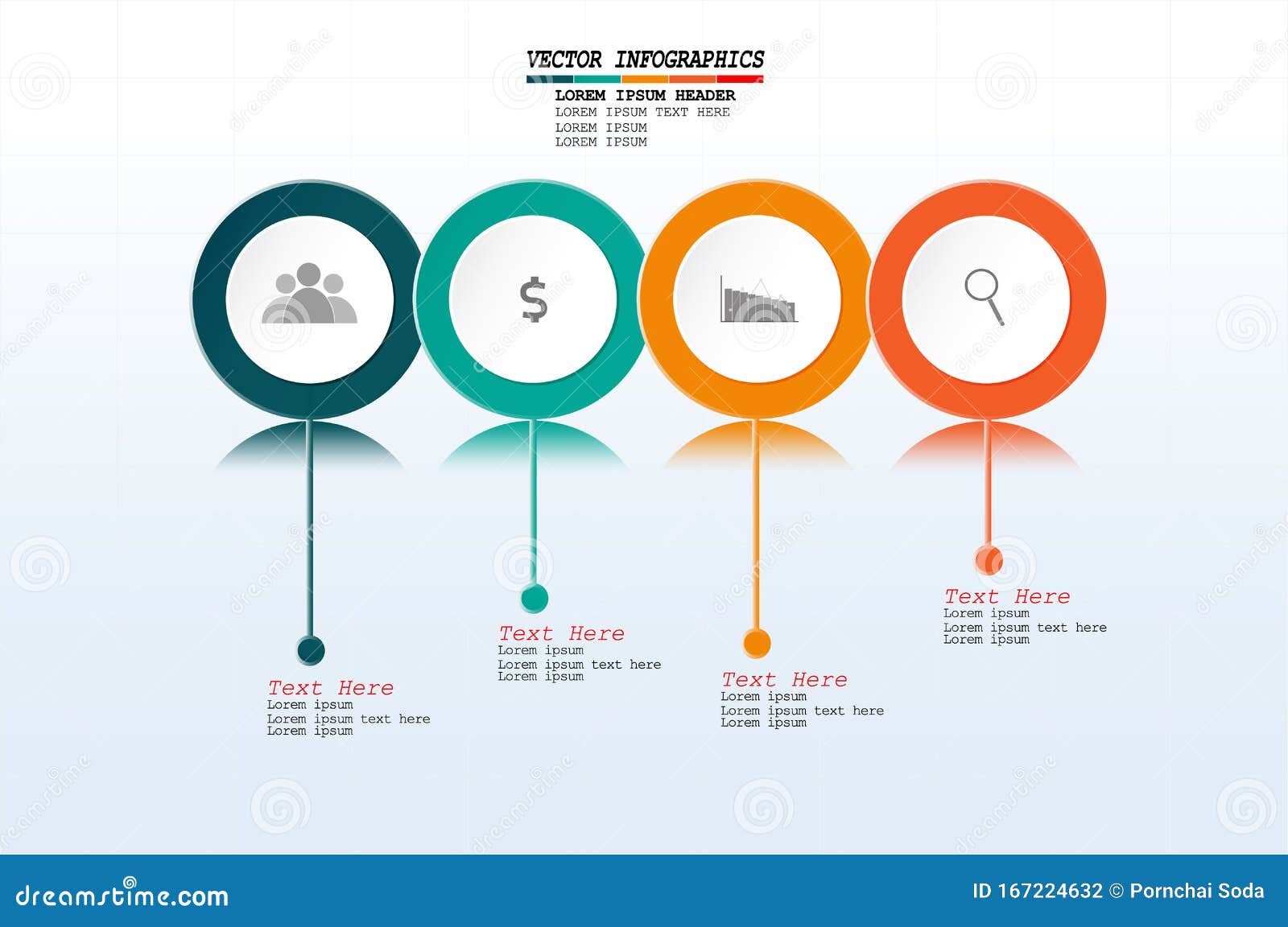 VECTOR INFOGRAPHICS

LOREM IPSUM HEADER
LOREM IPSUM TEXT HERE
LOREM IPSUM
LOREM IPSUM

$

Text Here
Lorem ipsum
Lorem ipsum text here
Lorem ipsum

Text Here
Lorem ipsum
Lorem ipsum text here
Lorem ipsum

Text Here
Lorem ipsum
Lorem ipsum text here
Lorem ipsum

Text Here
Lorem ipsum
Lorem ipsum text here
Lorem ipsum

dreamstime.com

ID 167224632 © Pornchai Soda