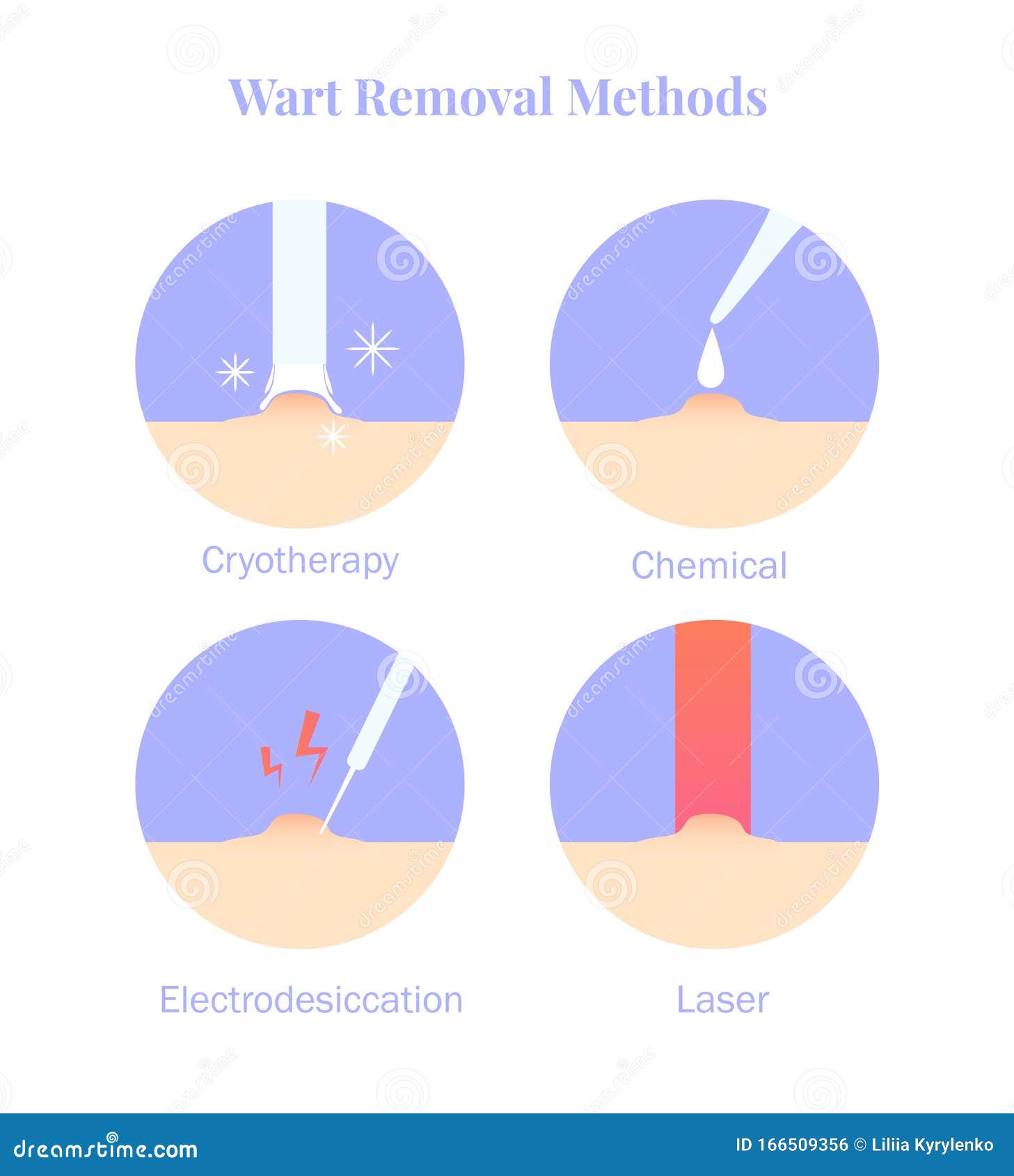 Wart Removal Methods

Cryotherapy

Chemical

Electrodesiccation

Laser

dreamstime.com

ID 166509356 © Liliia Kyrylenko