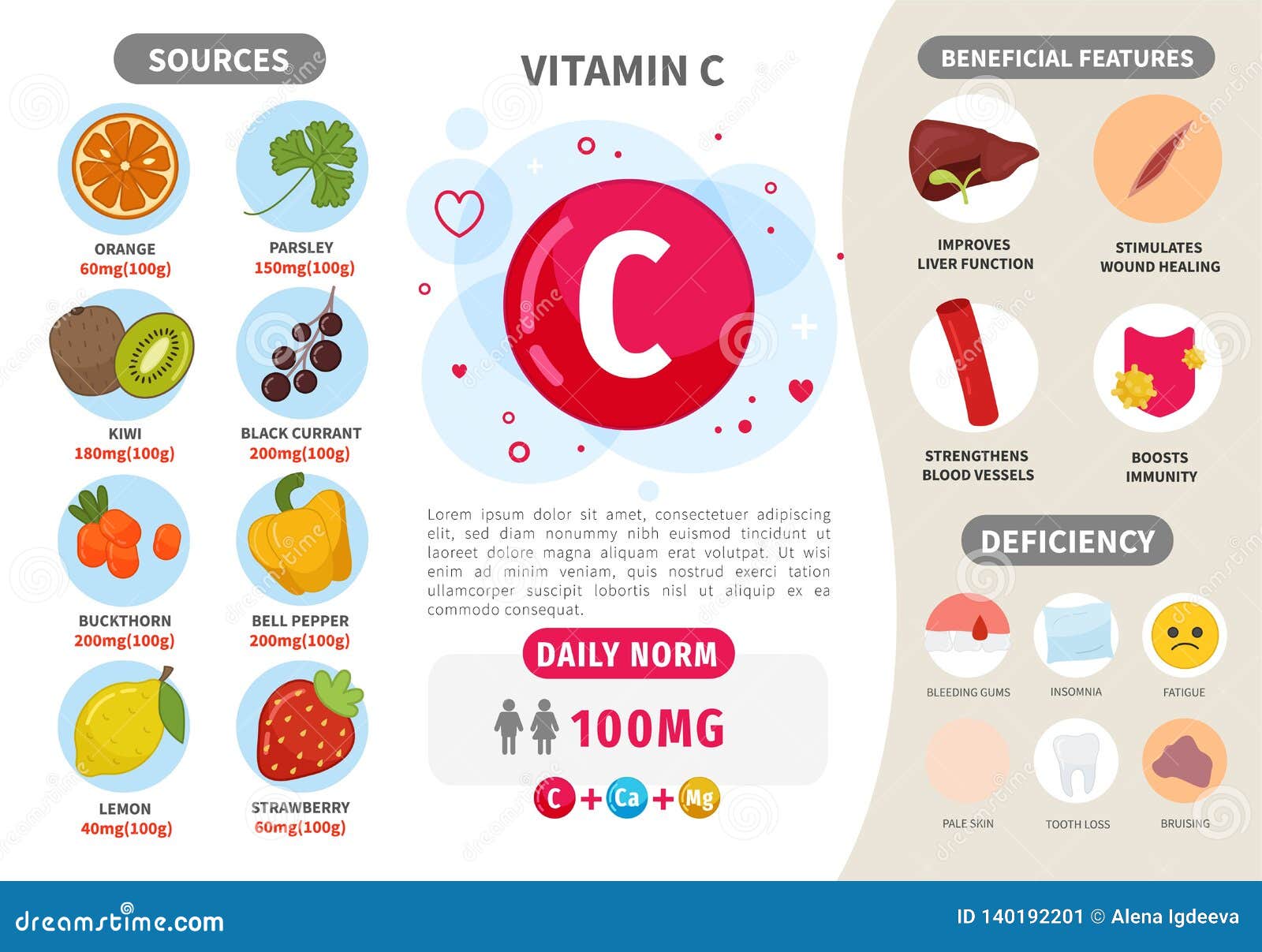 SOURCES

ORANGE
60mg(100g)

PARSLEY
150mg(100g)

KIWI
180mg(100g)

BLACK CURRANT
200mg(100g)

BUCKTHORN
200mg(100g)

BELL PEPPER
200mg(100g)

LEMON
40mg(100g)

STRAWBERRY
60mg(100g)

VITAMIN C

C

Lorem ipsum dolor sit amet, consectetuer adipiscing elit, sed diam nonummy nibh euismod tincidunt ut laoreet dolore magna aliquam erat volutpat. Ut wisi enim ad minim veniam, quis nostrud exerci tation ullamcorper suscipit lobortis nisl ut aliquip ex ea commodo consequat.

DAILY NORM

100MG

C + Ca + Mg

BENEFICIAL FEATURES

IMPROVES LIVER FUNCTION

STIMULATES WOUND HEALING

STRENGTHENS BLOOD VESSELS

BOOSTS IMMUNITY

DEFICIENCY

BLEEDING GUMS

INSOMNIA

FATIGUE

PALE SKIN

TOOTH LOSS

BRUISING

dreamstime.com

ID 140192201 © Alena Igdeeva