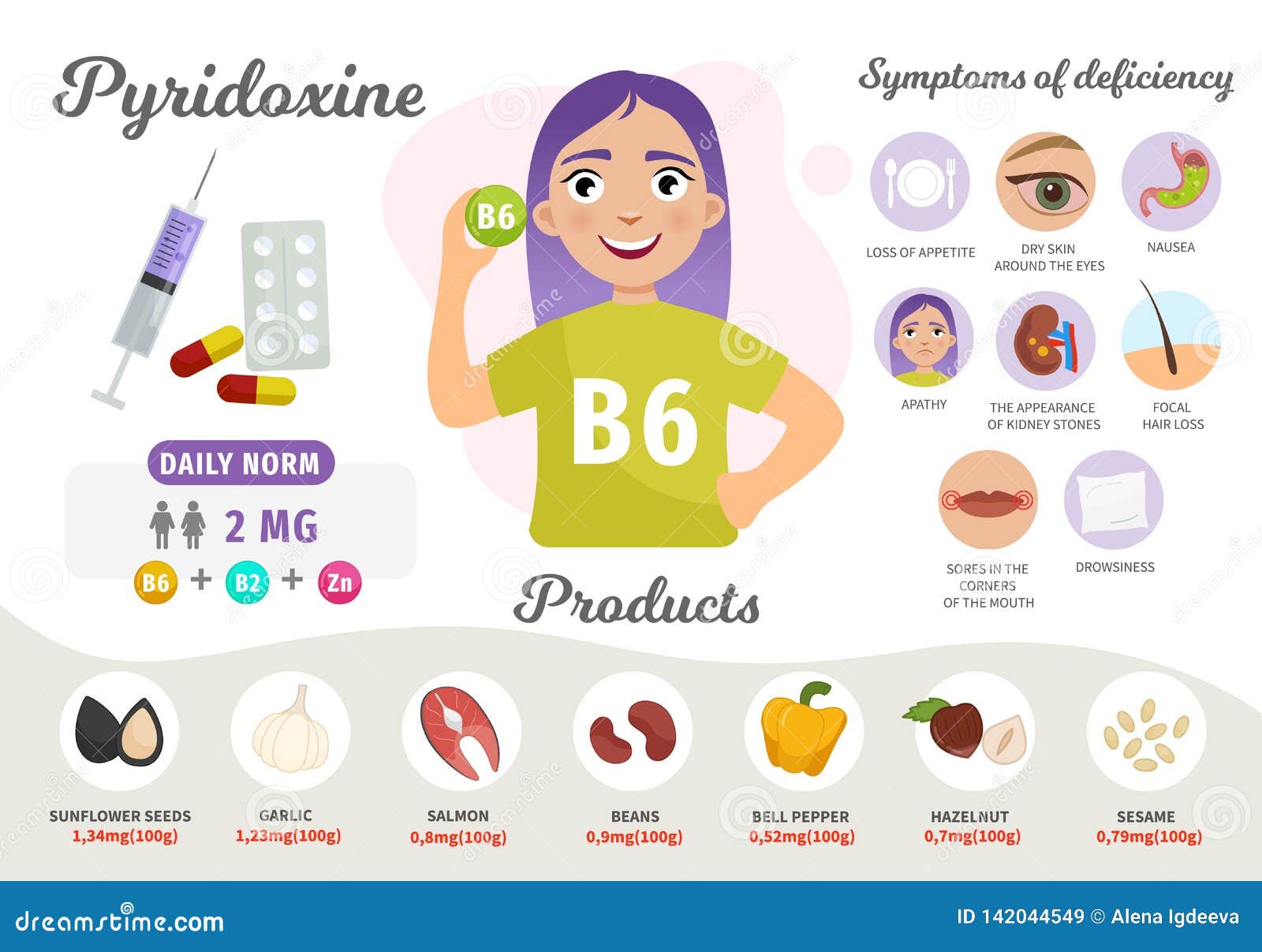 Pyridoxine

DAILY NORM

2 MG

B6 + B2 + Zn

B6

B6

Symptoms of deficiency

LOSS OF APPETITE

DRY SKIN AROUND THE EYES

NAUSEA

APATHY

THE APPEARANCE OF KIDNEY STONES

FOCAL HAIR LOSS

SORES IN THE CORNERS OF THE MOUTH

DROWSINESS

Products

SUNFLOWER SEEDS
1,34mg(100g)

GARLIC
1,23mg(100g)

SALMON
0,8mg(100g)

BEANS
0,9mg(100g)

BELL PEPPER
0,52mg(100g)

HAZELNUT
0,7mg(100g)

SESAME
0,79mg(100g)

dreamstime.com

ID 142044549 © Alena Igdeeva