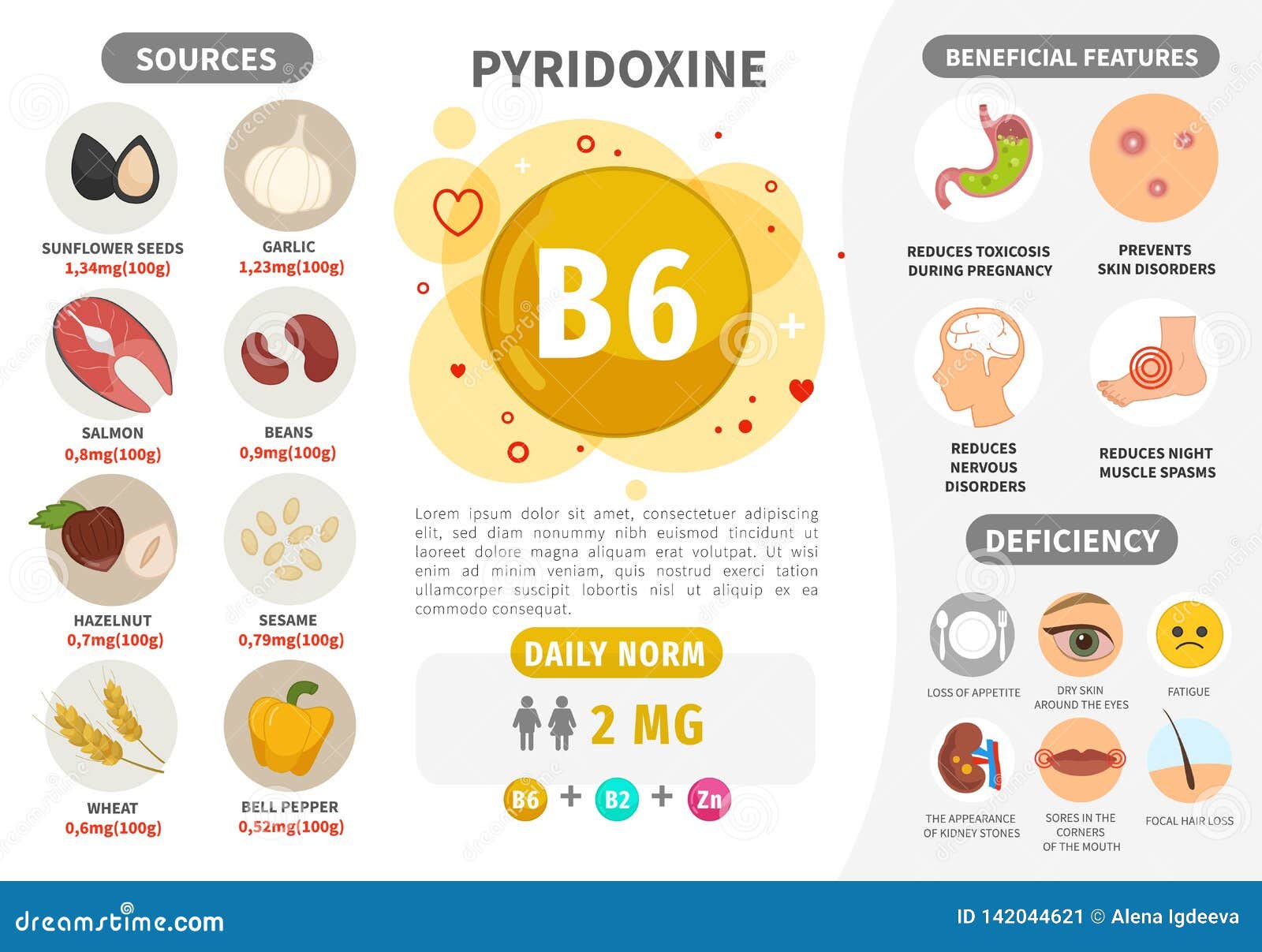 SOURCES

SUNFLOWER SEEDS
1,34mg(100g)

GARLIC
1,23mg(100g)

SALMON
0,8mg(100g)

BEANS
0,9mg(100g)

HAZELNUT
0,7mg(100g)

SESAME
0,79mg(100g)

WHEAT
0,6mg(100g)

BELL PEPPER
0,52mg(100g)

PYRIDOXINE

B6

Lorem ipsum dolor sit amet, consectetuer adipiscing elit, sed diam nonummy nibh euismod tincidunt ut laoreet dolore magna aliquam erat volutpat. Ut wisi enim ad minim veniam, quis nostrud exerci tation ullamcorper suscipit lobortis nisl ut aliquip ex ea commodo consequat.

DAILY NORM

2 MG

B6 + B2 + Zn

BENEFICIAL FEATURES

REDUCES TOXICOSIS DURING PREGNANCY

PREVENTS SKIN DISORDERS

REDUCES NERVOUS DISORDERS

REDUCES NIGHT MUSCLE SPASMS

DEFICIENCY

LOSS OF APPETITE

DRY SKIN AROUND THE EYES

FATIGUE

THE APPEARANCE OF KIDNEY STONES

SORES IN THE CORNERS OF THE MOUTH

FOCAL HAIR LOSS

dreamstime.com

ID 142044621 © Alena Igdeeva