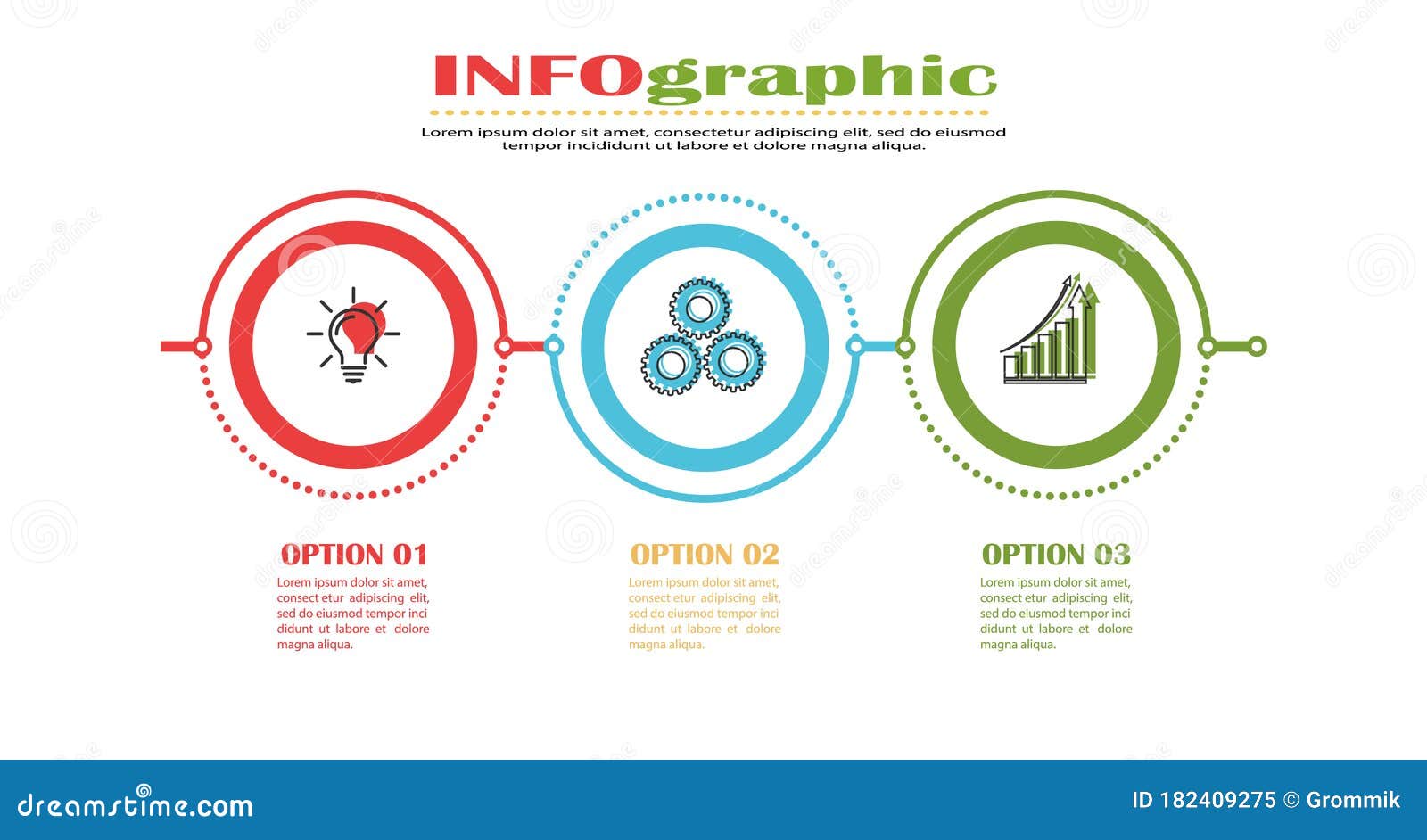 INFOgraphic

Lorem ipsum dolor sit amet, consectetur adipiscing elit, sed do eiusmod tempor incididunt ut labore et dolore magna aliqua.

OPTION 01

Lorem ipsum dolor sit amet, consect etur adipiscing elit, sed do eiusmod tempor inci didunt ut labore et dolore magna aliqua.

OPTION 02

Lorem ipsum dolor sit amet, consect etur adipiscing elit, sed do eiusmod tempor inci didunt ut labore et dolore magna aliqua.

OPTION 03

Lorem ipsum dolor sit amet, consect etur adipiscing elit, sed do eiusmod tempor inci didunt ut labore et dolore magna aliqua.

dreamstime.com

ID 182409275 © Grommik