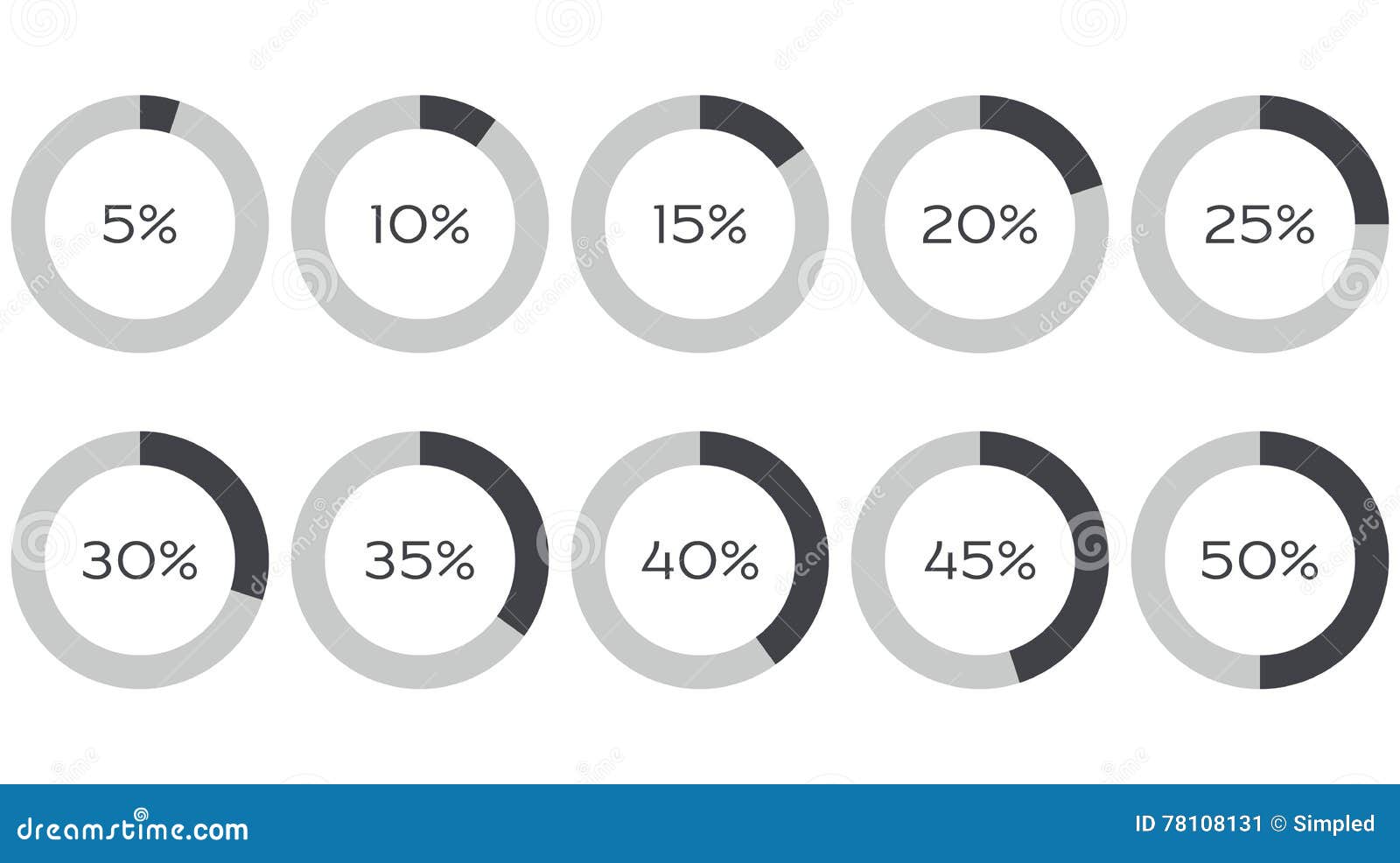 5%
10%
15%
20%
25%
30%
35%
40%
45%
50%

dreamstime.com
ID 78108131 © Simpled