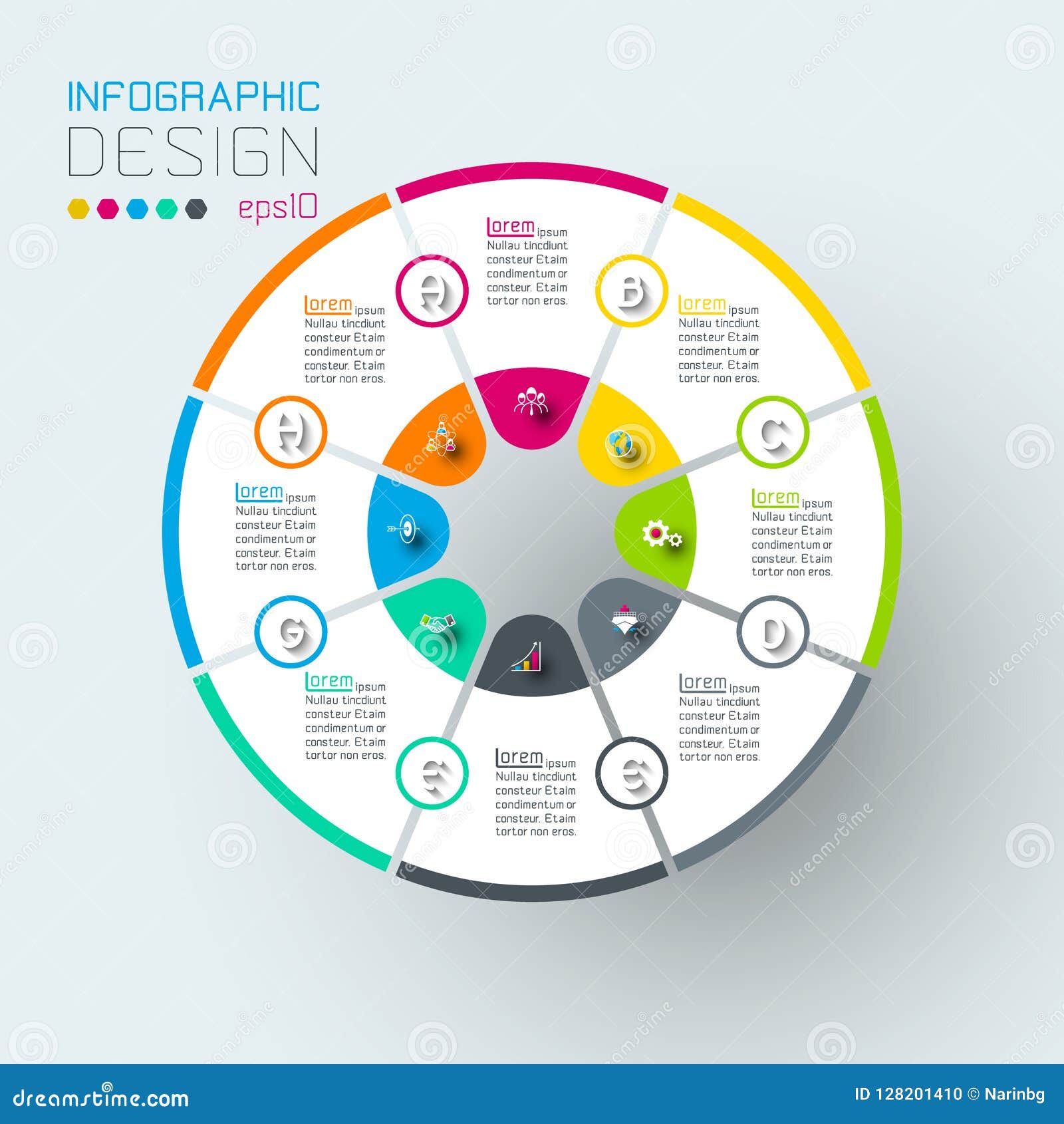 INFOGRAPHIC
DESIGN
eps10

A
Lorem ipsum
Nullau tincdiunt consteur Etaim condimentum or consteur. Etaim tortor non eros.

B
Lorem ipsum
Nullau tincdiunt consteur Etaim condimentum or consteur. Etaim tortor non eros.

C
Lorem ipsum
Nullau tincdiunt consteur Etaim condimentum or consteur. Etaim tortor non eros.

D
Lorem ipsum
Nullau tincdiunt consteur Etaim condimentum or consteur. Etaim tortor non eros.

E
Lorem ipsum
Nullau tincdiunt consteur Etaim condimentum or consteur. Etaim tortor non eros.

F
Lorem ipsum
Nullau tincdiunt consteur Etaim condimentum or consteur. Etaim tortor non eros.

G
Lorem ipsum
Nullau tincdiunt consteur Etaim condimentum or consteur. Etaim tortor non eros.

H
Lorem ipsum
Nullau tincdiunt consteur Etaim condimentum or consteur. Etaim tortor non eros.

dreamstime.com
ID 128201410 © Narinbg