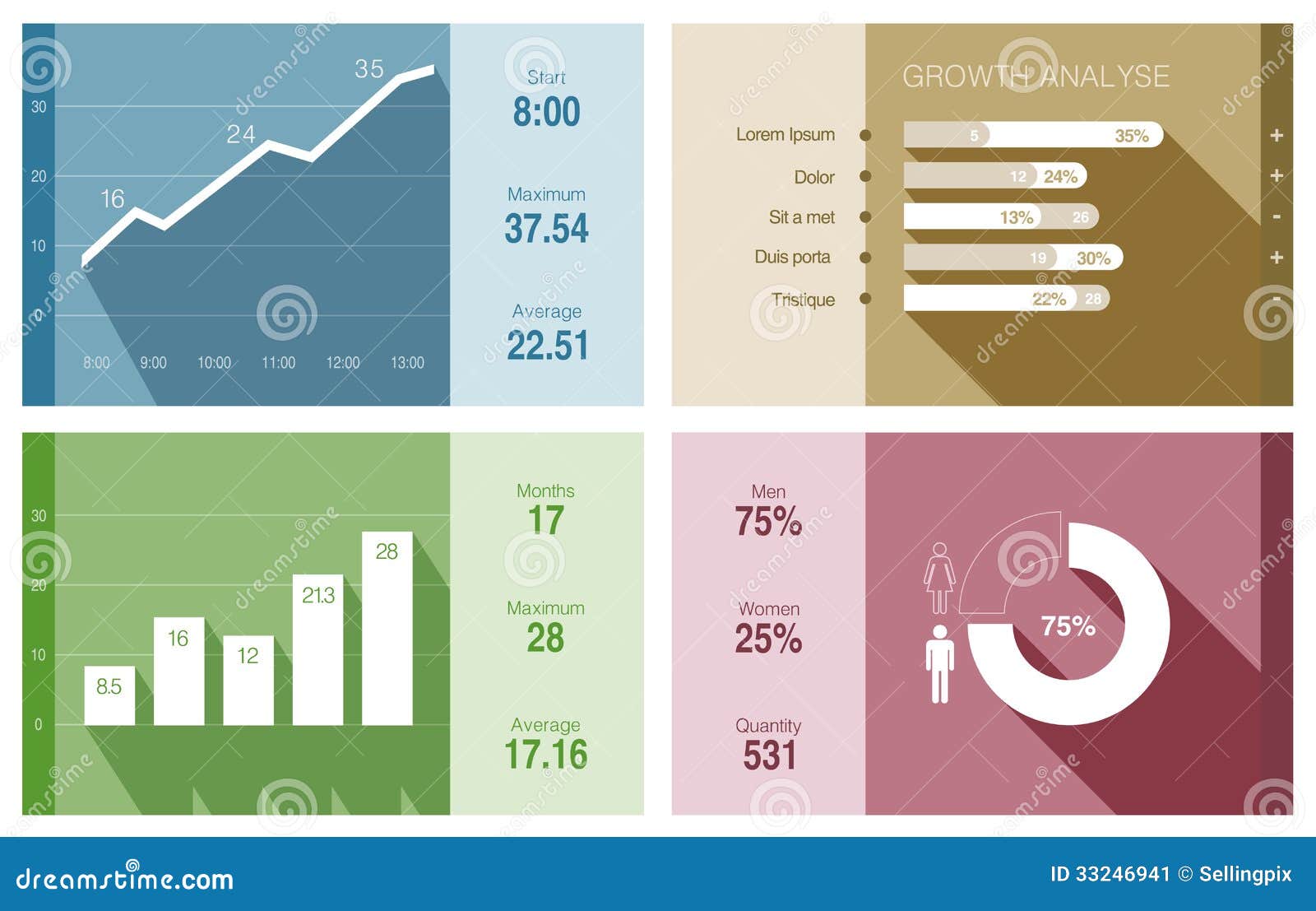 30
20
10
0
16
24
35
8:00 9:00 10:00 11:00 12:00 13:00

Start
8:00
Maximum
37.54
Average
22.51

GROWTH ANALYSE
Lorem Ipsum 5 35% +
Dolor 12 24% +
Sit a met 13% 26 -
Duis porta 19 30% +
Tristique 22% 28 -

30
20
10
0
8.5
16
12
21.3
28

Months
17
Maximum
28
Average
17.16

Men
75%
Women
25%
Quantity
531

75%

dreamstime.com
ID 33246941 © Sellingpix