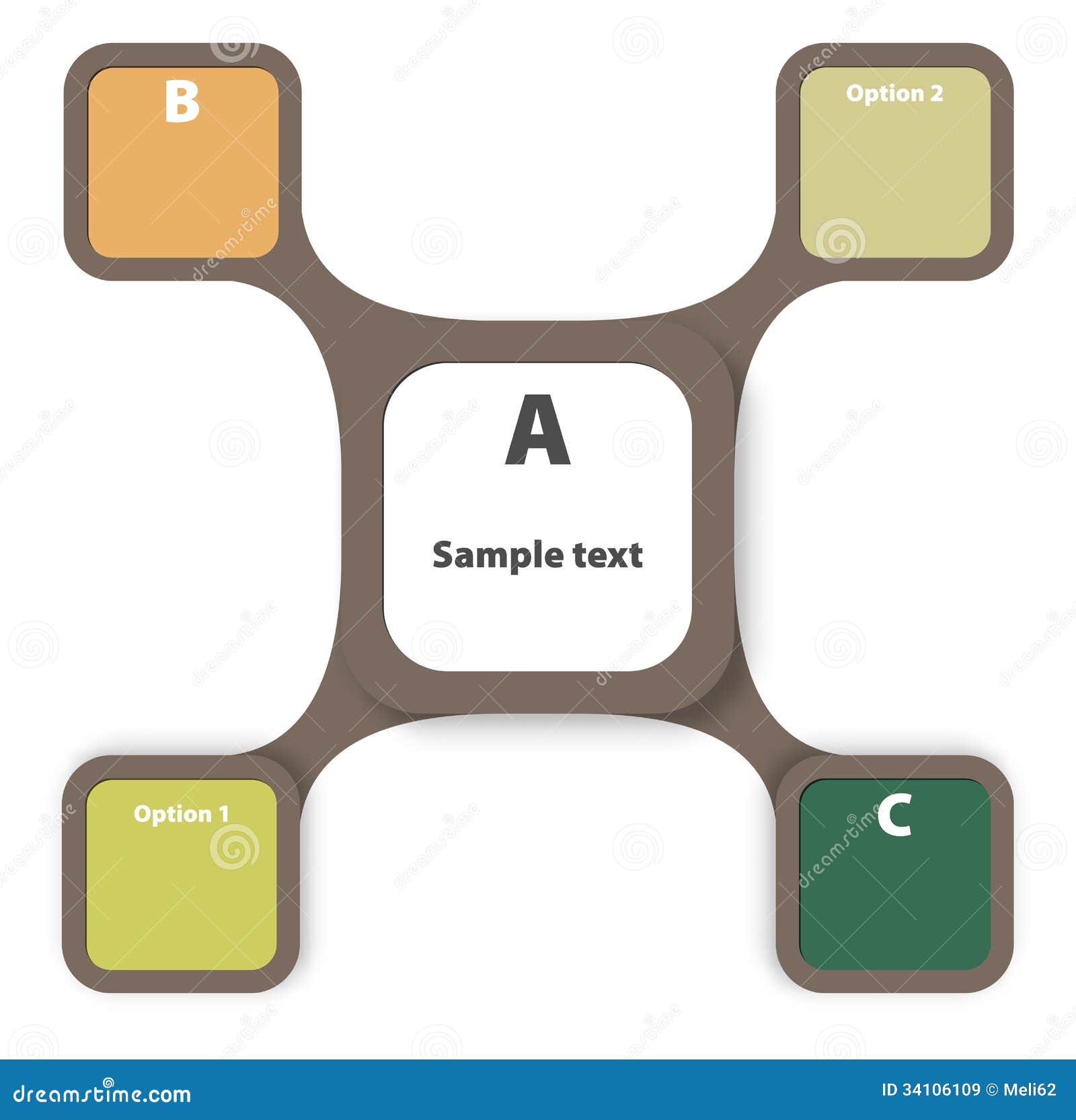 B

Option 2

A

Sample text

Option 1

C

dreamstime.com

ID 34106109 © Meli62