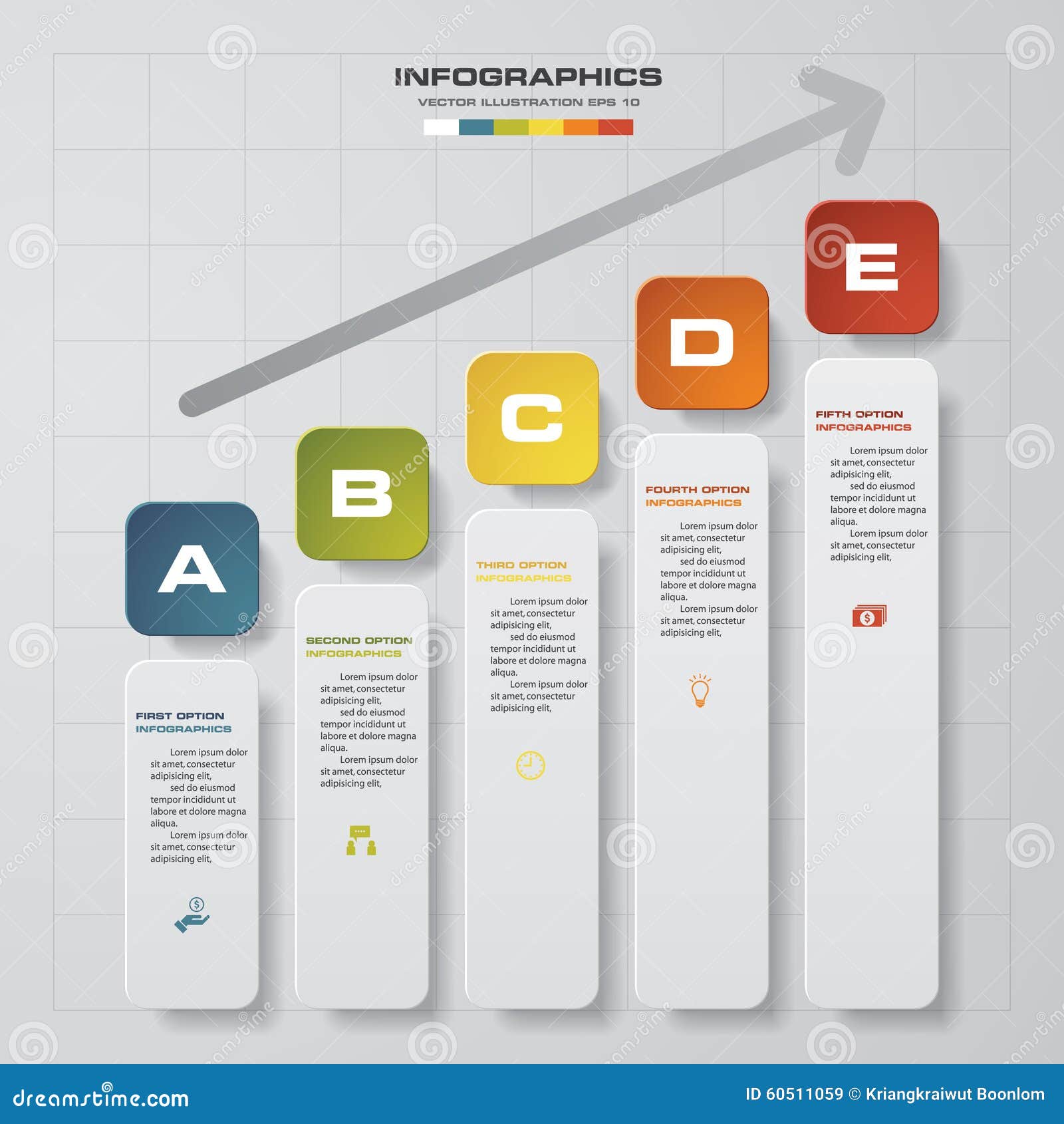 INFOGRAPHICS
VECTOR ILLUSTRATION EPS 10

A

FIRST OPTION
INFOGRAPHICS

Lorem ipsum dolor sit amet, consectetur adipisicing elit, sed do eiusmod tempor incididunt ut labore et dolore magna aliqua. Lorem ipsum dolor sit amet, consectetur adipisicing elit,

B

SECOND OPTION
INFOGRAPHICS

Lorem ipsum dolor sit amet, consectetur adipisicing elit, sed do eiusmod tempor incididunt ut labore et dolore magna aliqua. Lorem ipsum dolor sit amet, consectetur adipisicing elit,

C

THIRD OPTION
INFOGRAPHICS

Lorem ipsum dolor sit amet, consectetur adipisicing elit, sed do eiusmod tempor incididunt ut labore et dolore magna aliqua. Lorem ipsum dolor sit amet, consectetur adipisicing elit,

D

FOURTH OPTION
INFOGRAPHICS

Lorem ipsum dolor sit amet, consectetur adipisicing elit, sed do eiusmod tempor incididunt ut labore et dolore magna aliqua. Lorem ipsum dolor sit amet, consectetur adipisicing elit,

E

FIFTH OPTION
INFOGRAPHICS

Lorem ipsum dolor sit amet, consectetur adipisicing elit, sed do eiusmod tempor incididunt ut labore et dolore magna aliqua. Lorem ipsum dolor sit amet, consectetur adipisicing elit,

dreamstime.com
ID 60511059 © Kriangkraiwut Boonlom