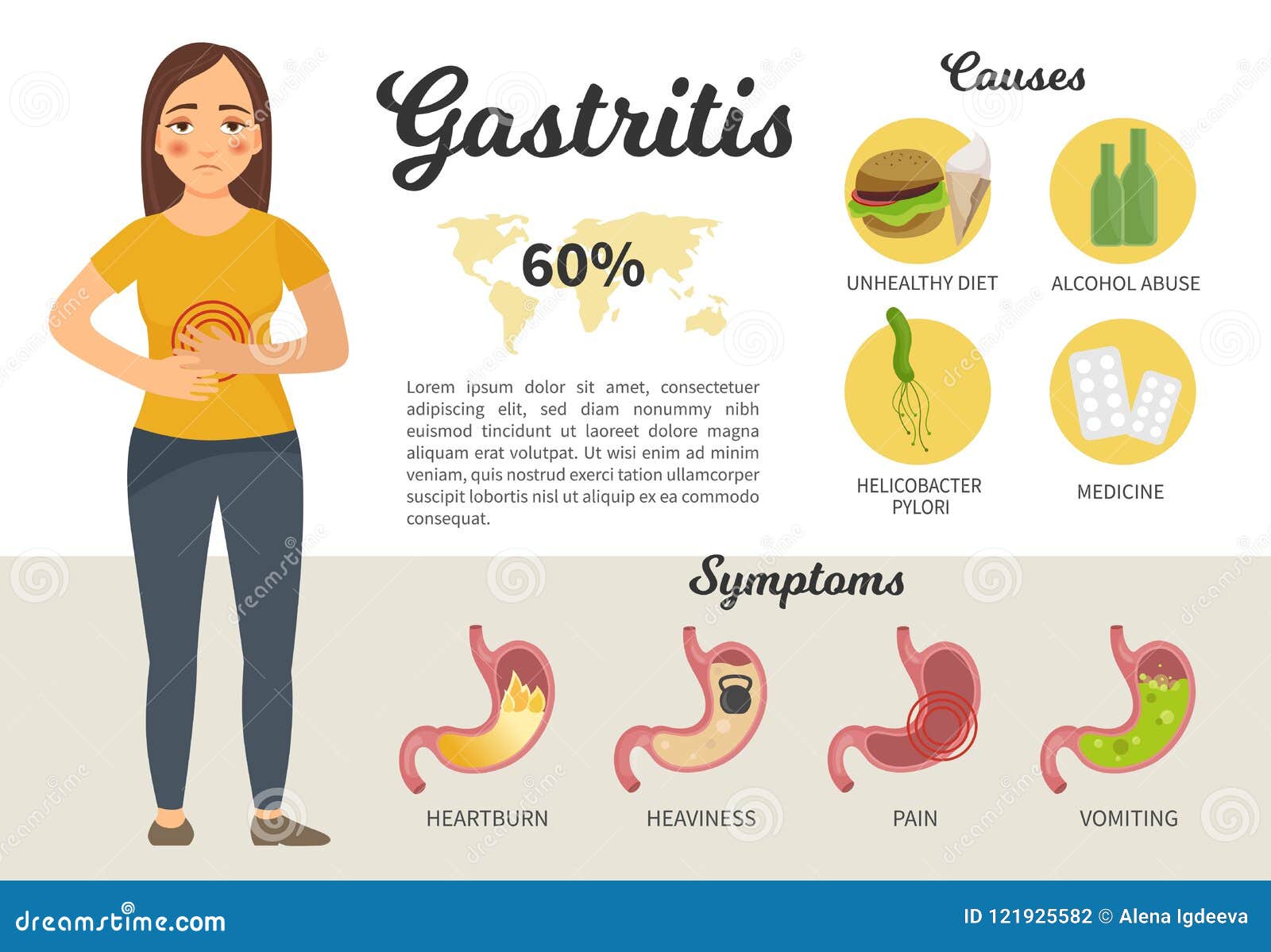 Gastritis

60%

Lorem ipsum dolor sit amet, consectetuer adipiscing elit, sed diam nonummy nibh euismod tincidunt ut laoreet dolore magna aliquam erat volutpat. Ut wisi enim ad minim veniam, quis nostrud exerci tation ullamcorper suscipit lobortis nisl ut aliquip ex ea commodo consequat.

Causes

UNHEALTHY DIET

ALCOHOL ABUSE

HELICOBACTER PYLORI

MEDICINE

Symptoms

HEARTBURN

HEAVINESS

PAIN

VOMITING

dreamstime.com

ID 121925582 © Alena Igdeeva