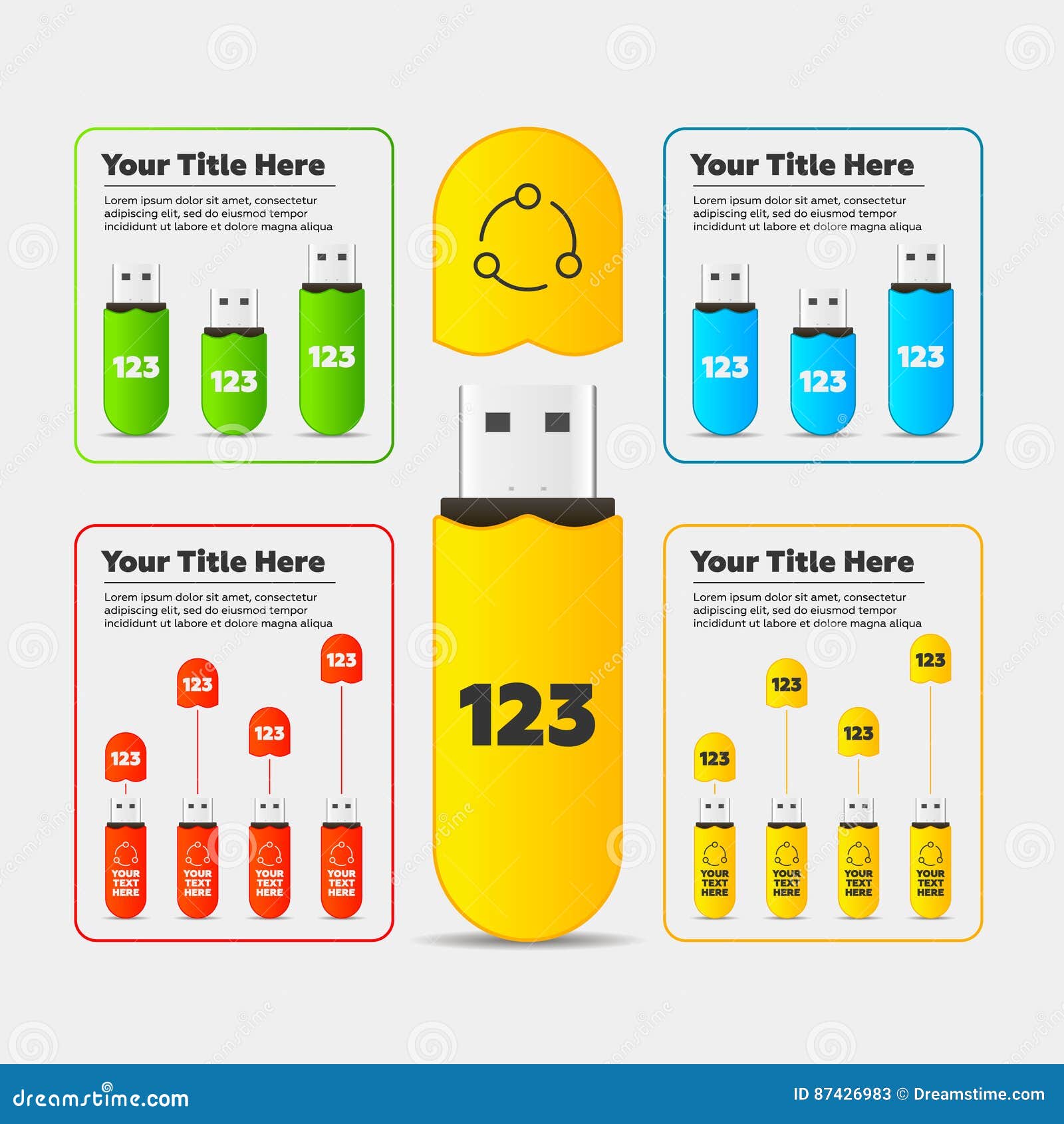 Your Title Here

Lorem ipsum dolor sit amet, consectetur adipiscing elit, sed do eiusmod tempor incididunt ut labore et dolore magna aliqua

123 123 123

Your Title Here

Lorem ipsum dolor sit amet, consectetur adipiscing elit, sed do eiusmod tempor incididunt ut labore et dolore magna aliqua

123 123 123

123

Your Title Here

Lorem ipsum dolor sit amet, consectetur adipiscing elit, sed do eiusmod tempor incididunt ut labore et dolore magna aliqua

123 123 123 123

YOUR TEXT HERE YOUR TEXT HERE YOUR TEXT HERE YOUR TEXT HERE

Your Title Here

Lorem ipsum dolor sit amet, consectetur adipiscing elit, sed do eiusmod tempor incididunt ut labore et dolore magna aliqua

123 123 123 123

YOUR TEXT HERE YOUR TEXT HERE YOUR TEXT HERE YOUR TEXT HERE

dreamstime.com

ID 87426983 © Dreamstime.com