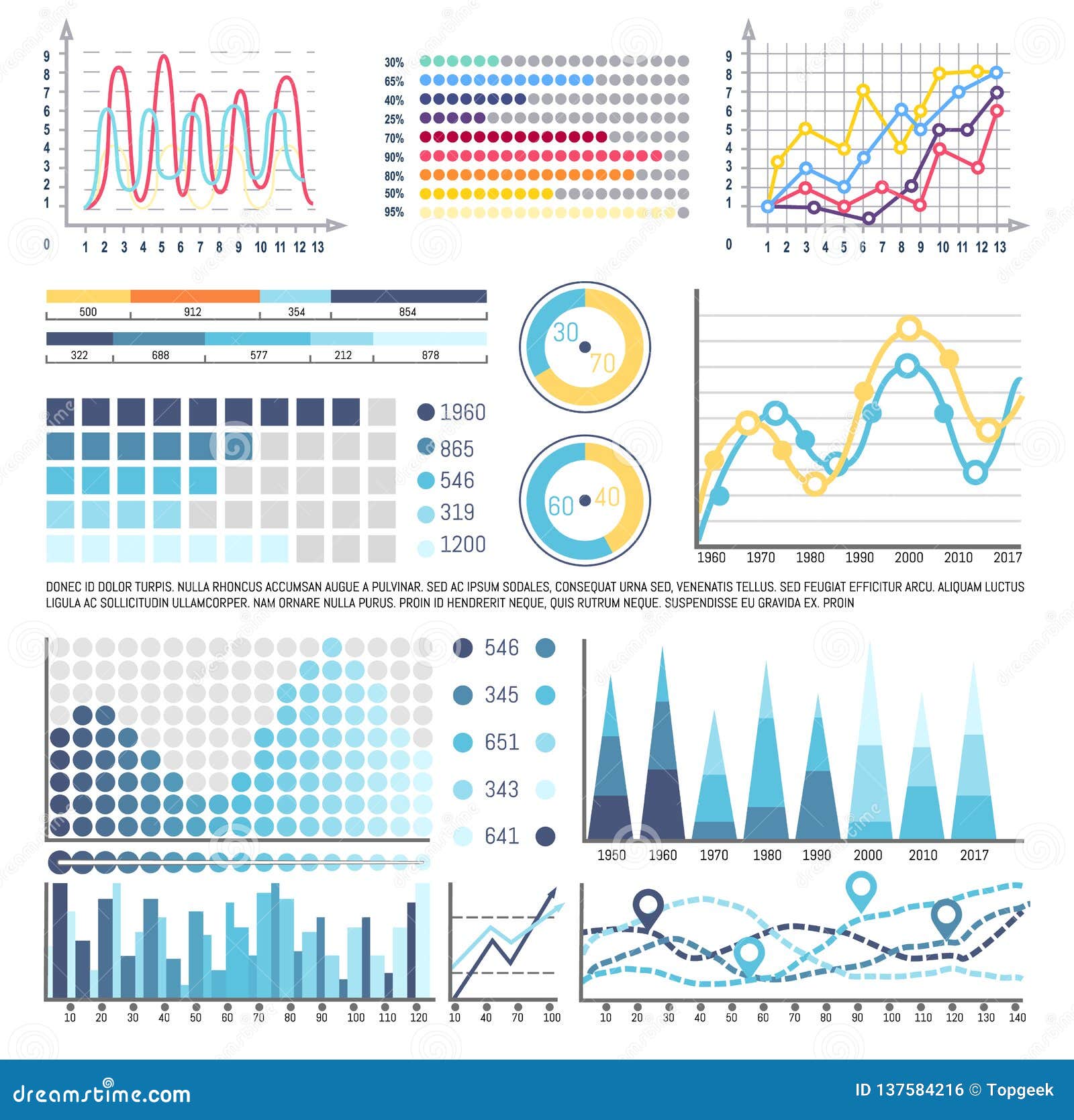 9
8
7
6
5
4
3
2
1
0
1 2 3 4 5 6 7 8 9 10 11 12 13

30%
65%
40%
25%
70%
90%
80%
50%
95%

9
8
7
6
5
4
3
2
1
0
1 2 3 4 5 6 7 8 9 10 11 12 13

500 912 354 854
322 688 577 212 878

30
70

60
40

1960
865
546
319
1200

1960 1970 1980 1990 2000 2010 2017

DONEC ID DOLOR TURPIS. NULLA RHONCUS ACCUMSAN AUGUE A PULVINAR. SED AC IPSUM SODALES, CONSEQUAT URNA SED, VENENATIS TELLUS. SED FEUGIAT EFFICITUR ARCU. ALIQUAM LUCTUS LIGULA AC SOLLICITUDIN ULLAMCORPER. NAM ORNARE NULLA PURUS. PROIN ID HENDRERIT NEQUE, QUIS RUTRUM NEQUE. SUSPENDISSE EU GRAVIDA EX. PROIN

546
345
651
343
641

1950 1960 1970 1980 1990 2000 2010 2017

10 20 30 40 50 60 70 80 90 100 110 120

10 40 70 100

10 20 30 40 50 60 70 80 90 100 110 120 130 140

dreamstime.com
ID 137584216 © Topgeek