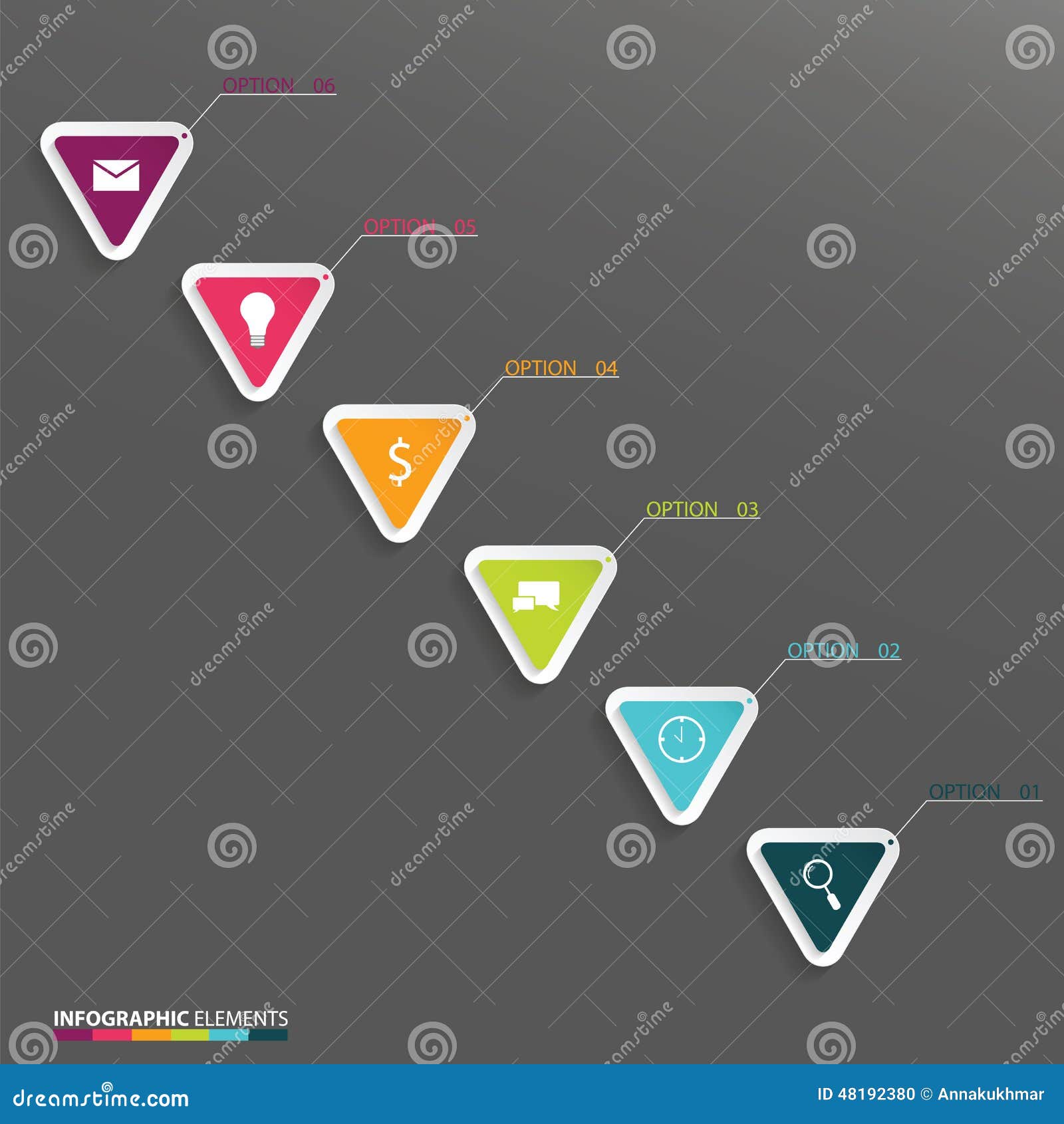 OPTION 06

OPTION 05

OPTION 04

$

OPTION 03

OPTION 02

OPTION 01

INFOGRAPHIC ELEMENTS

dreamstime.com

ID 48192380 © Annakukhmar