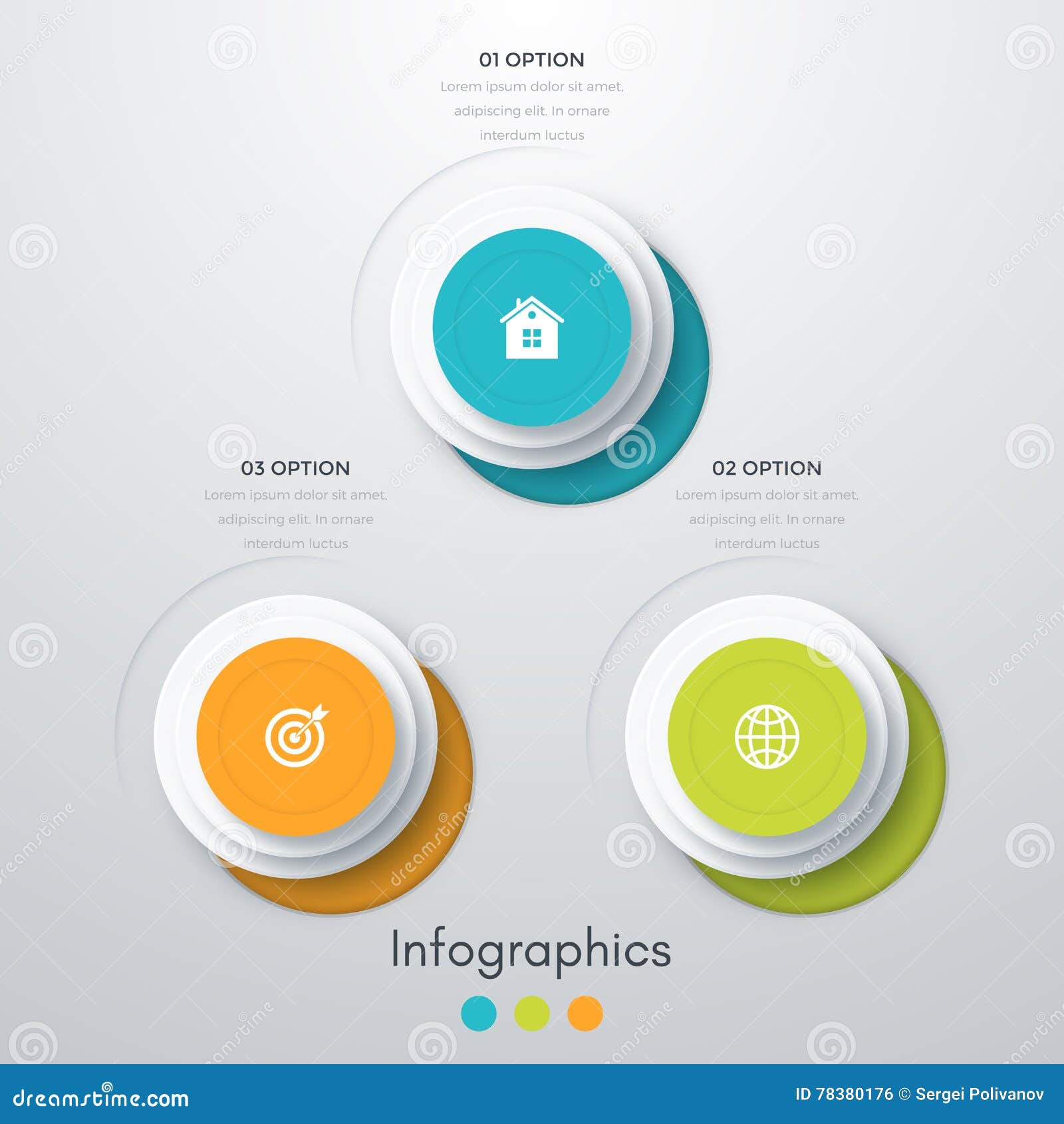 01 OPTION
Lorem ipsum dolor sit amet, adipiscing elit. In ornare interdum luctus

03 OPTION
Lorem ipsum dolor sit amet, adipiscing elit. In ornare interdum luctus

02 OPTION
Lorem ipsum dolor sit amet, adipiscing elit. In ornare interdum luctus

Infographics

dreamstime.com
ID 78380176 © Sergei Polivanov