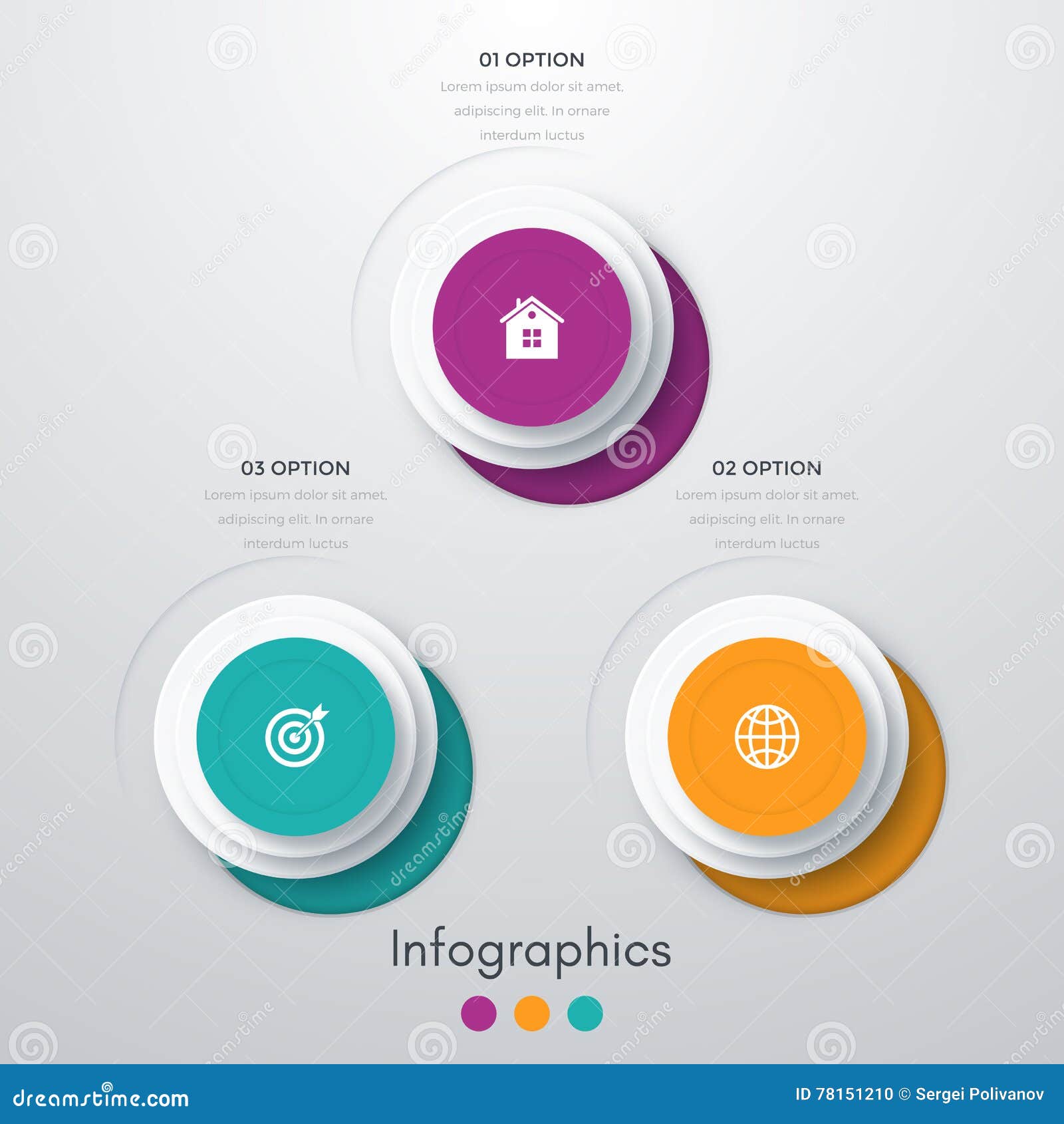 01 OPTION
Lorem ipsum dolor sit amet, adipiscing elit. In ornare interdum luctus

03 OPTION
Lorem ipsum dolor sit amet, adipiscing elit. In ornare interdum luctus

02 OPTION
Lorem ipsum dolor sit amet, adipiscing elit. In ornare interdum luctus

Infographics

dreamstime.com
ID 78151210 © Sergei Polivanov