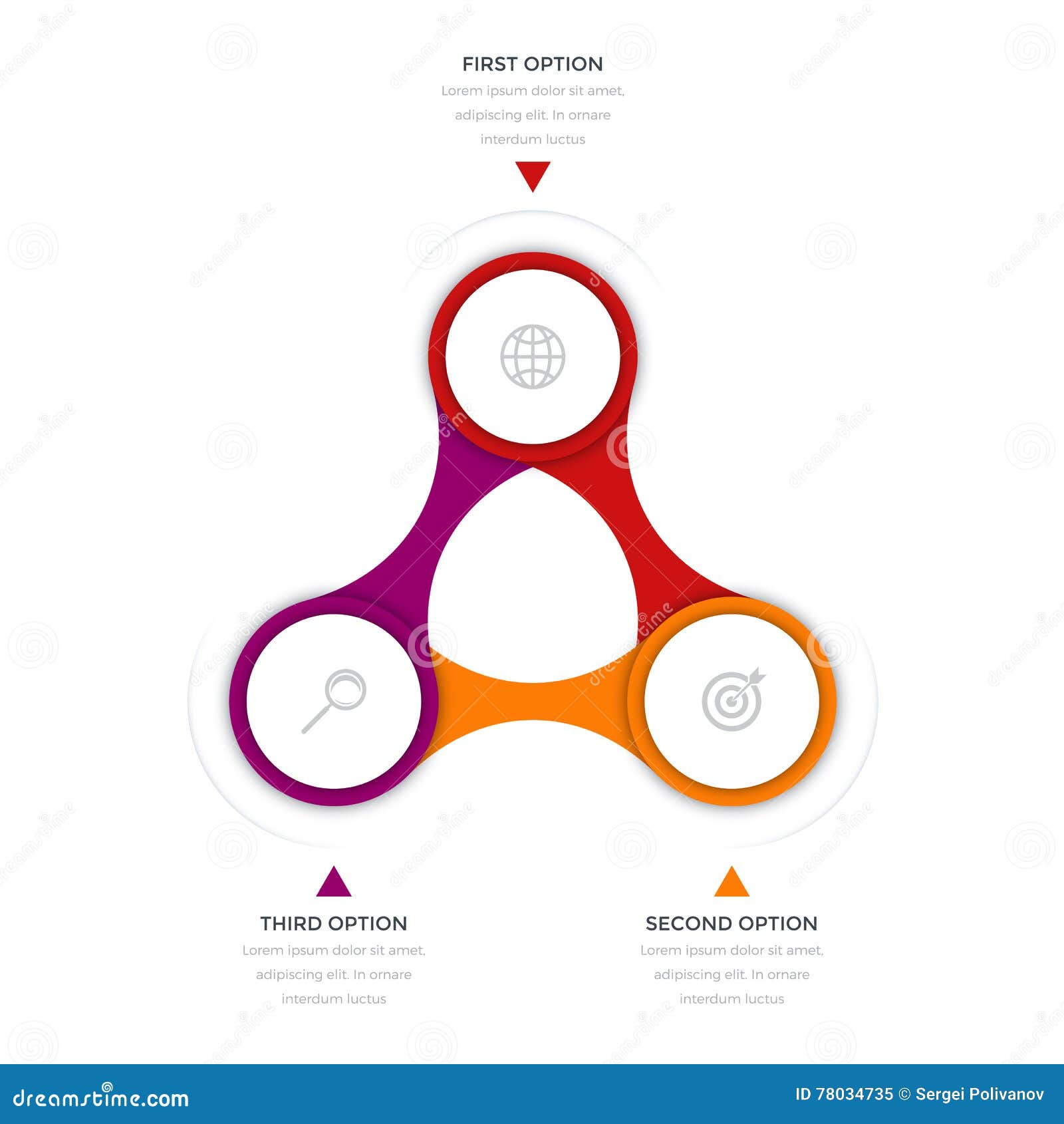 FIRST OPTION
Lorem ipsum dolor sit amet, adipiscing elit. In ornare interdum luctus

THIRD OPTION
Lorem ipsum dolor sit amet, adipiscing elit. In ornare interdum luctus

SECOND OPTION
Lorem ipsum dolor sit amet, adipiscing elit. In ornare interdum luctus

dreamstime.com
ID 78034735 © Sergei Polivanov