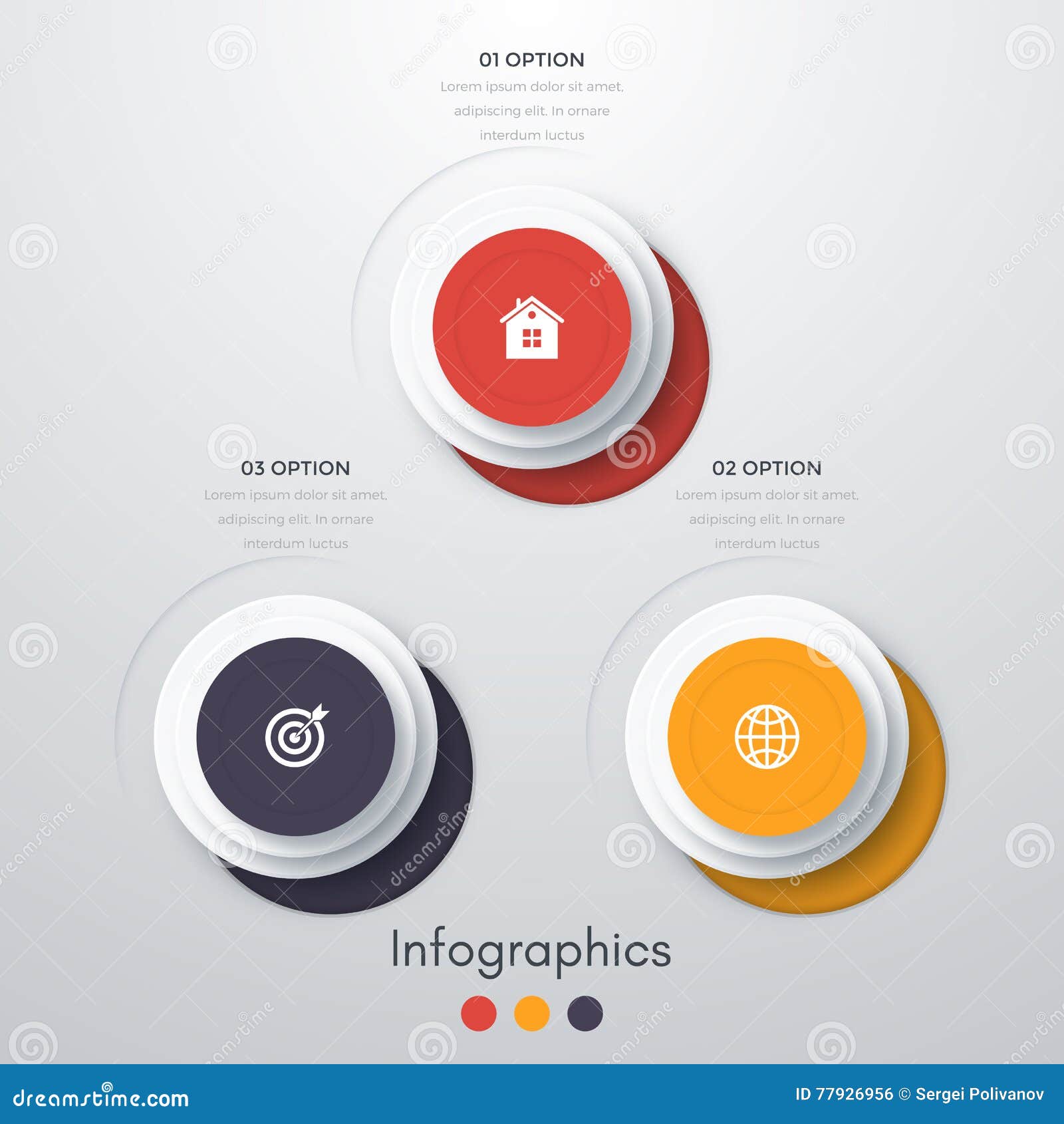 01 OPTION
Lorem ipsum dolor sit amet, adipiscing elit. In ornare interdum luctus

03 OPTION
Lorem ipsum dolor sit amet, adipiscing elit. In ornare interdum luctus

02 OPTION
Lorem ipsum dolor sit amet, adipiscing elit. In ornare interdum luctus

Infographics

dreamstime.com

ID 77926956 © Sergei Polivanov