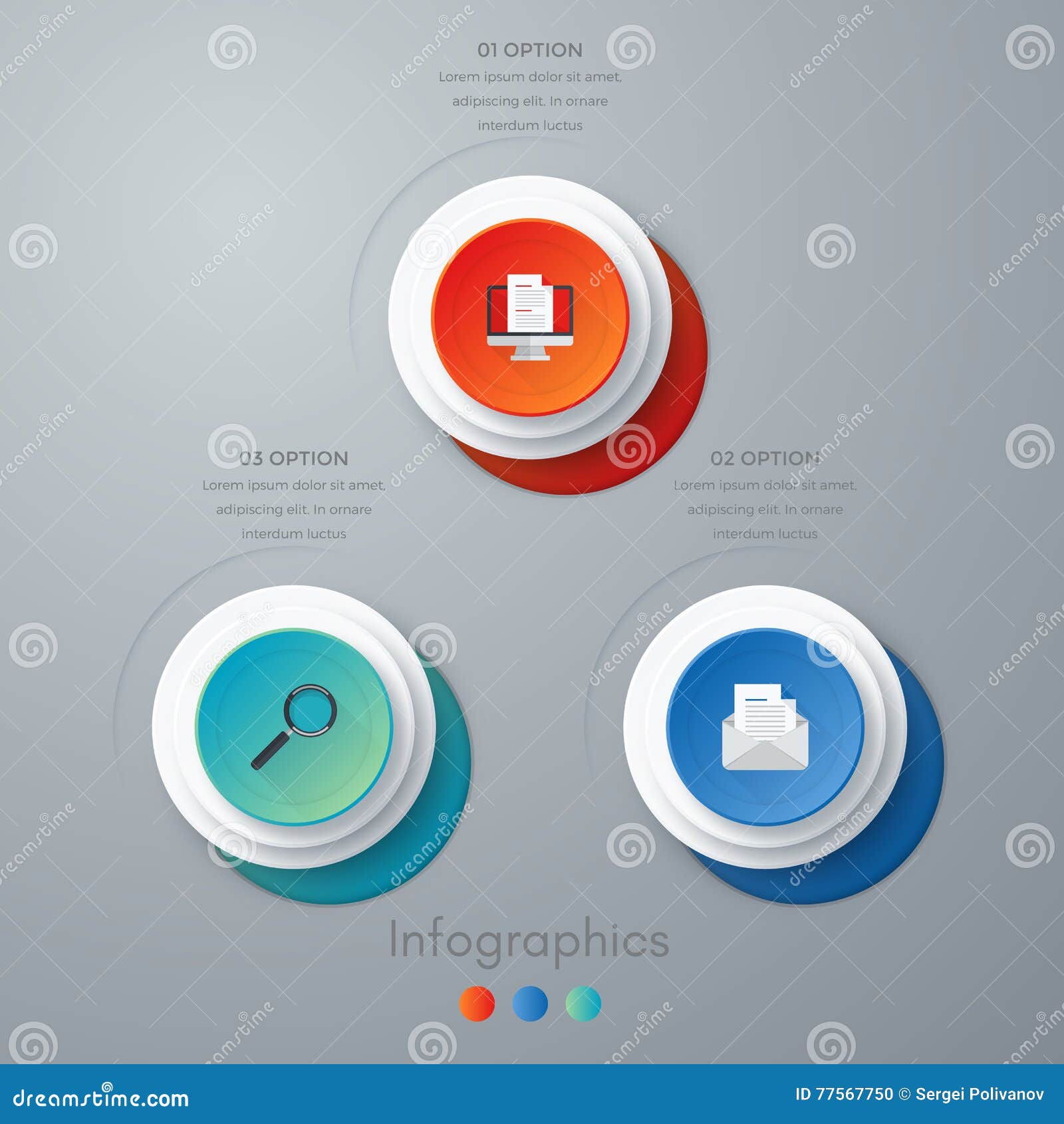 01 OPTION
Lorem ipsum dolor sit amet, adipiscing elit. In ornare interdum luctus

03 OPTION
Lorem ipsum dolor sit amet, adipiscing elit. In ornare interdum luctus

02 OPTION
Lorem ipsum dolor sit amet, adipiscing elit. In ornare interdum luctus

Infographics

dreamstime.com

ID 77567750 © Sergei Polivanov