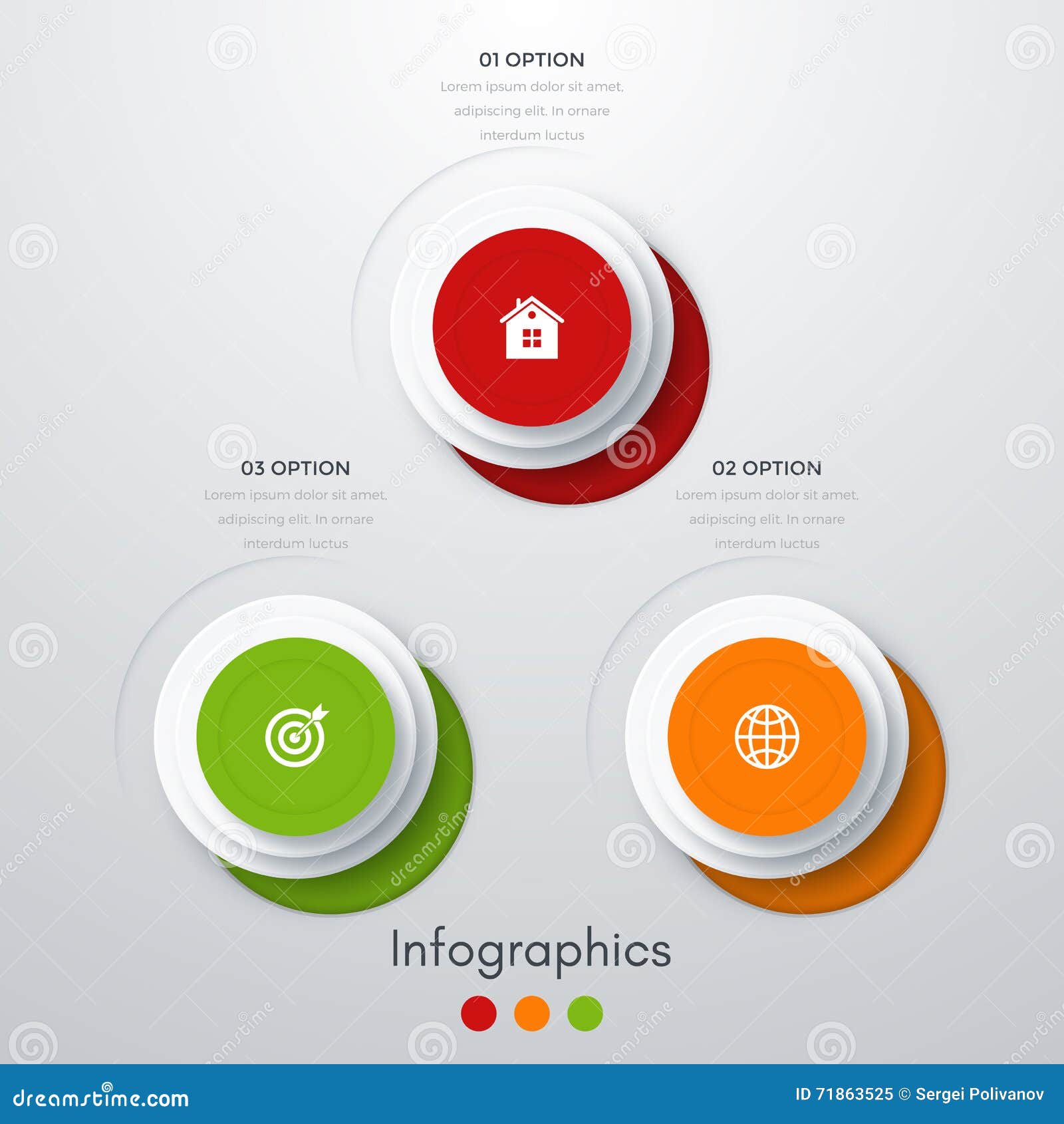 01 OPTION

Lorem ipsum dolor sit amet, adipiscing elit. In ornare interdum luctus

03 OPTION

Lorem ipsum dolor sit amet, adipiscing elit. In ornare interdum luctus

02 OPTION

Lorem ipsum dolor sit amet, adipiscing elit. In ornare interdum luctus

Infographics

dreamstime.com

ID 71863525 © Sergei Polivanov