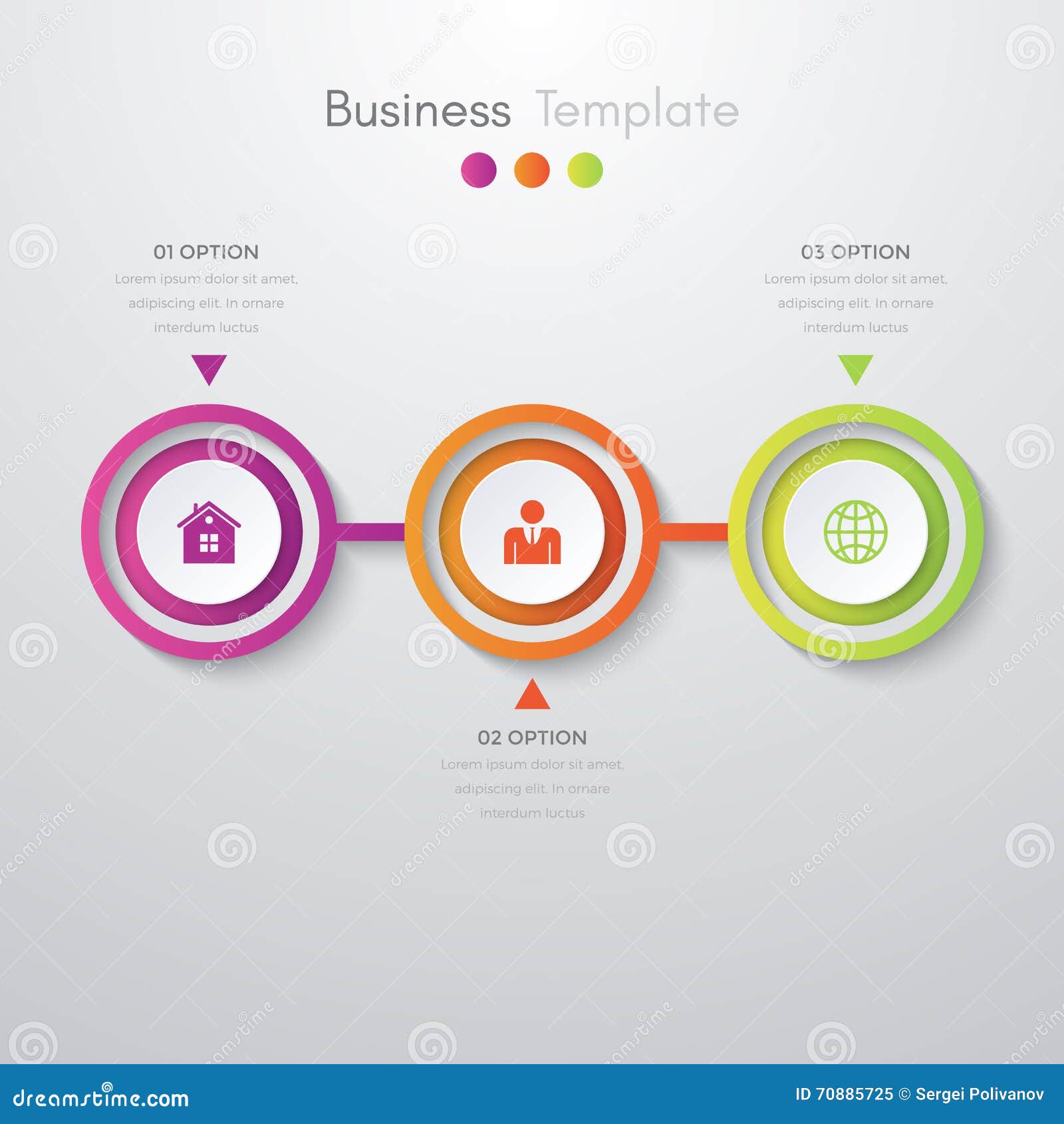 Business Template

01 OPTION
Lorem ipsum dolor sit amet, adipiscing elit. In ornare interdum luctus

03 OPTION
Lorem ipsum dolor sit amet, adipiscing elit. In ornare interdum luctus

02 OPTION
Lorem ipsum dolor sit amet, adipiscing elit. In ornare interdum luctus

dreamstime.com
ID 70885725 © Sergei Polivanov