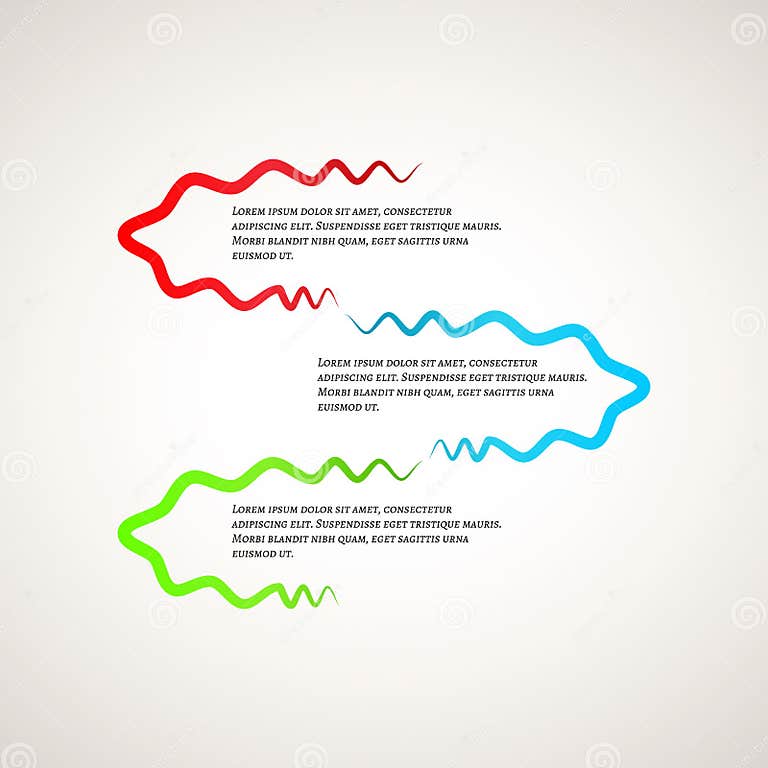 Lorem ipsum dolor sit amet, consectetur adipiscing elit. Suspendisse eget tristique mauris. Morbi blandit nibh quam, eget sagittis urna euismod ut.

Lorem ipsum dolor sit amet, consectetur adipiscing elit. Suspendisse eget tristique mauris. Morbi blandit nibh quam, eget sagittis urna euismod ut.

Lorem ipsum dolor sit amet, consectetur adipiscing elit. Suspendisse eget tristique mauris. Morbi blandit nibh quam, eget sagittis urna euismod ut.