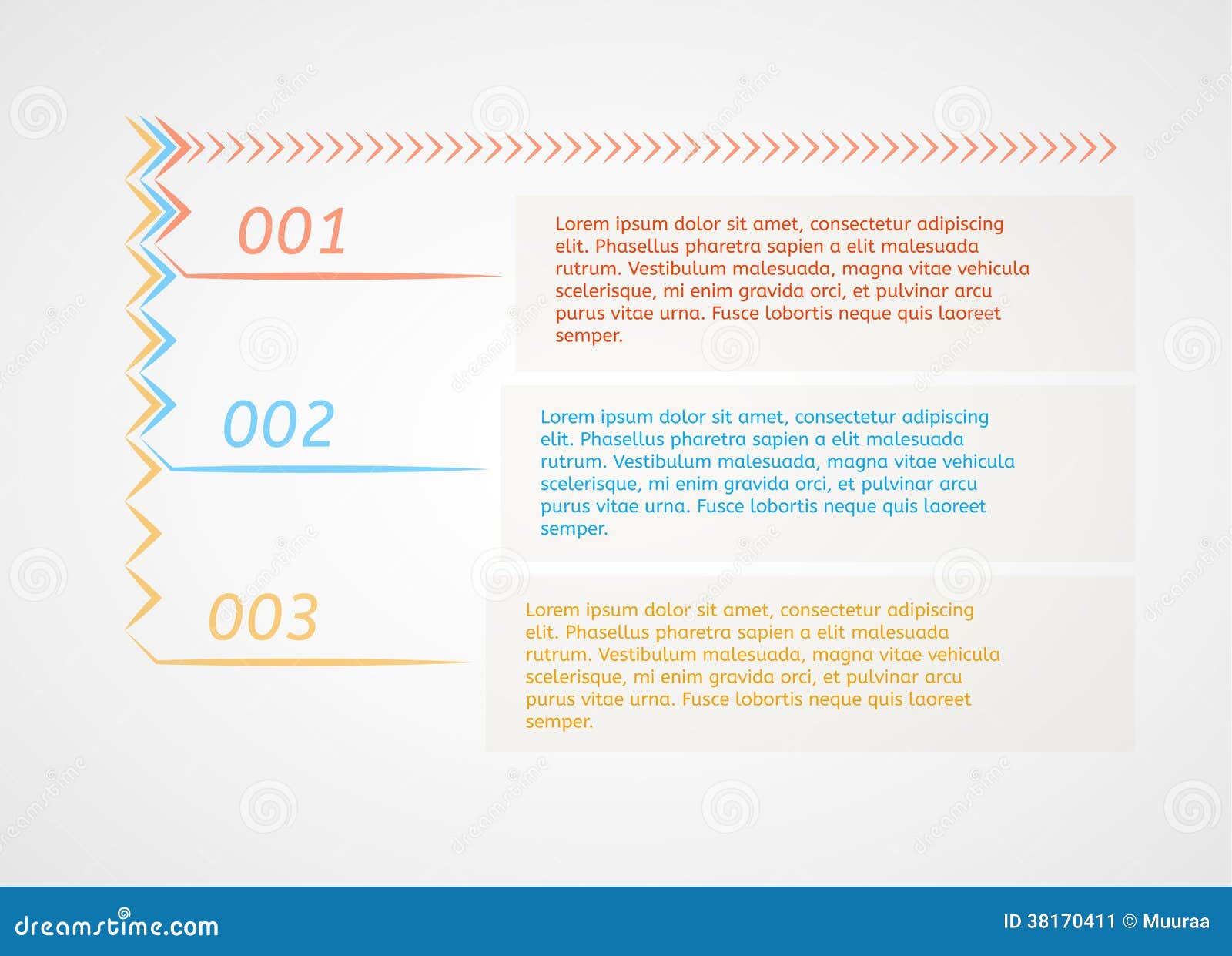 001

Lorem ipsum dolor sit amet, consectetur adipiscing elit. Phasellus pharetra sapien a elit malesuada rutrum. Vestibulum malesuada, magna vitae vehicula scelerisque, mi enim gravida orci, et pulvinar arcu purus vitae urna. Fusce lobortis neque quis laoreet semper.

002

Lorem ipsum dolor sit amet, consectetur adipiscing elit. Phasellus pharetra sapien a elit malesuada rutrum. Vestibulum malesuada, magna vitae vehicula scelerisque, mi enim gravida orci, et pulvinar arcu purus vitae urna. Fusce lobortis neque quis laoreet semper.

003

Lorem ipsum dolor sit amet, consectetur adipiscing elit. Phasellus pharetra sapien a elit malesuada rutrum. Vestibulum malesuada, magna vitae vehicula scelerisque, mi enim gravida orci, et pulvinar arcu purus vitae urna. Fusce lobortis neque quis laoreet semper.

dreamstime.com

ID 38170411 © Muuraa