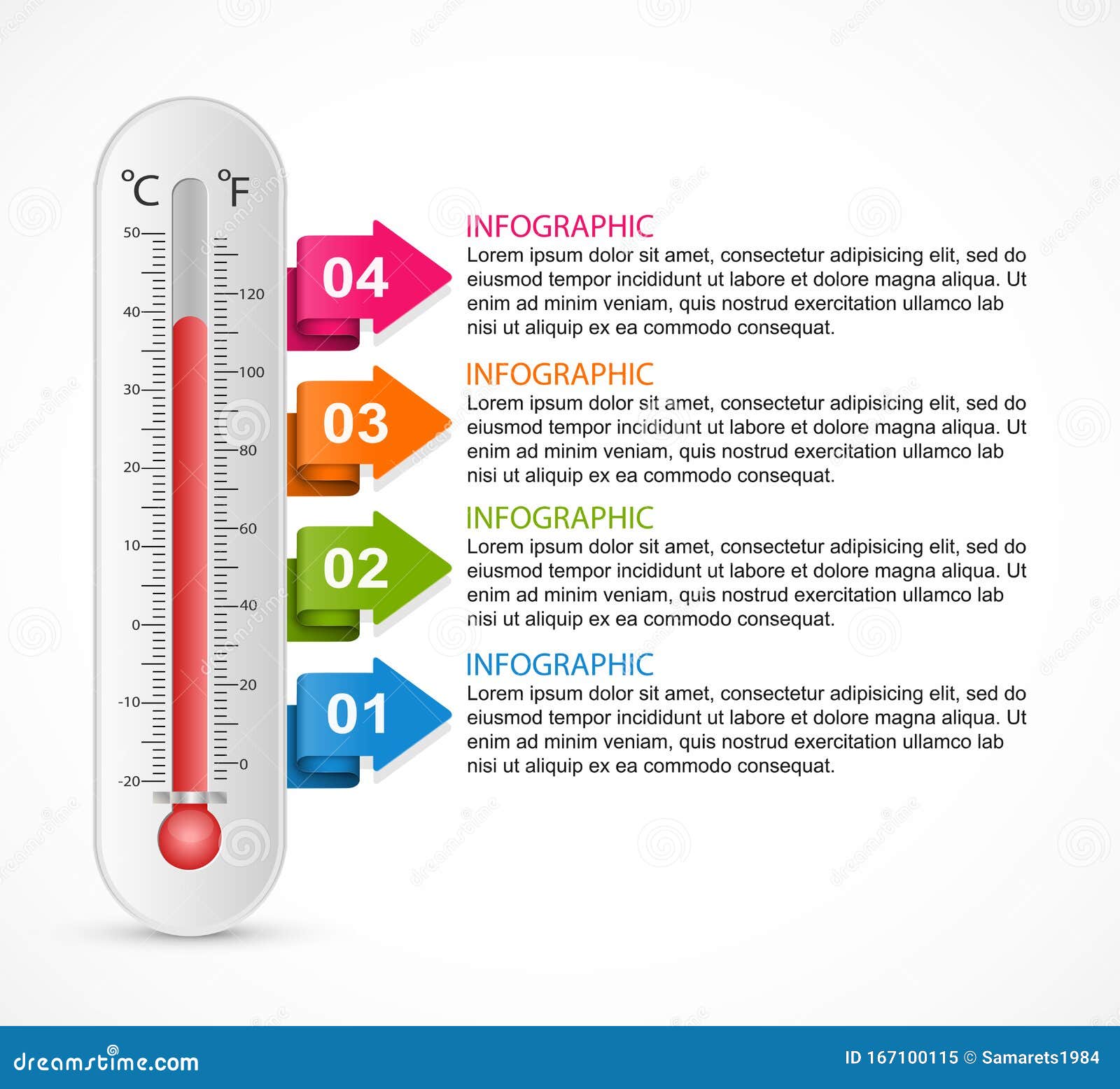 °C °F

50
40
30
20
10
0
-10
-20

120
100
80
60
40
20
0

04
INFOGRAPHIC
Lorem ipsum dolor sit amet, consectetur adipisicing elit, sed do eiusmod tempor incididunt ut labore et dolore magna aliqua. Ut enim ad minim veniam, quis nostrud exercitation ullamco lab nisi ut aliquip ex ea commodo consequat.

03
INFOGRAPHIC
Lorem ipsum dolor sit amet, consectetur adipisicing elit, sed do eiusmod tempor incididunt ut labore et dolore magna aliqua. Ut enim ad minim veniam, quis nostrud exercitation ullamco lab nisi ut aliquip ex ea commodo consequat.

02
INFOGRAPHIC
Lorem ipsum dolor sit amet, consectetur adipisicing elit, sed do eiusmod tempor incididunt ut labore et dolore magna aliqua. Ut enim ad minim veniam, quis nostrud exercitation ullamco lab nisi ut aliquip ex ea commodo consequat.

01
INFOGRAPHIC
Lorem ipsum dolor sit amet, consectetur adipisicing elit, sed do eiusmod tempor incididunt ut labore et dolore magna aliqua. Ut enim ad minim veniam, quis nostrud exercitation ullamco lab nisi ut aliquip ex ea commodo consequat.

dreamstime.com
ID 167100115 © Samarets1984