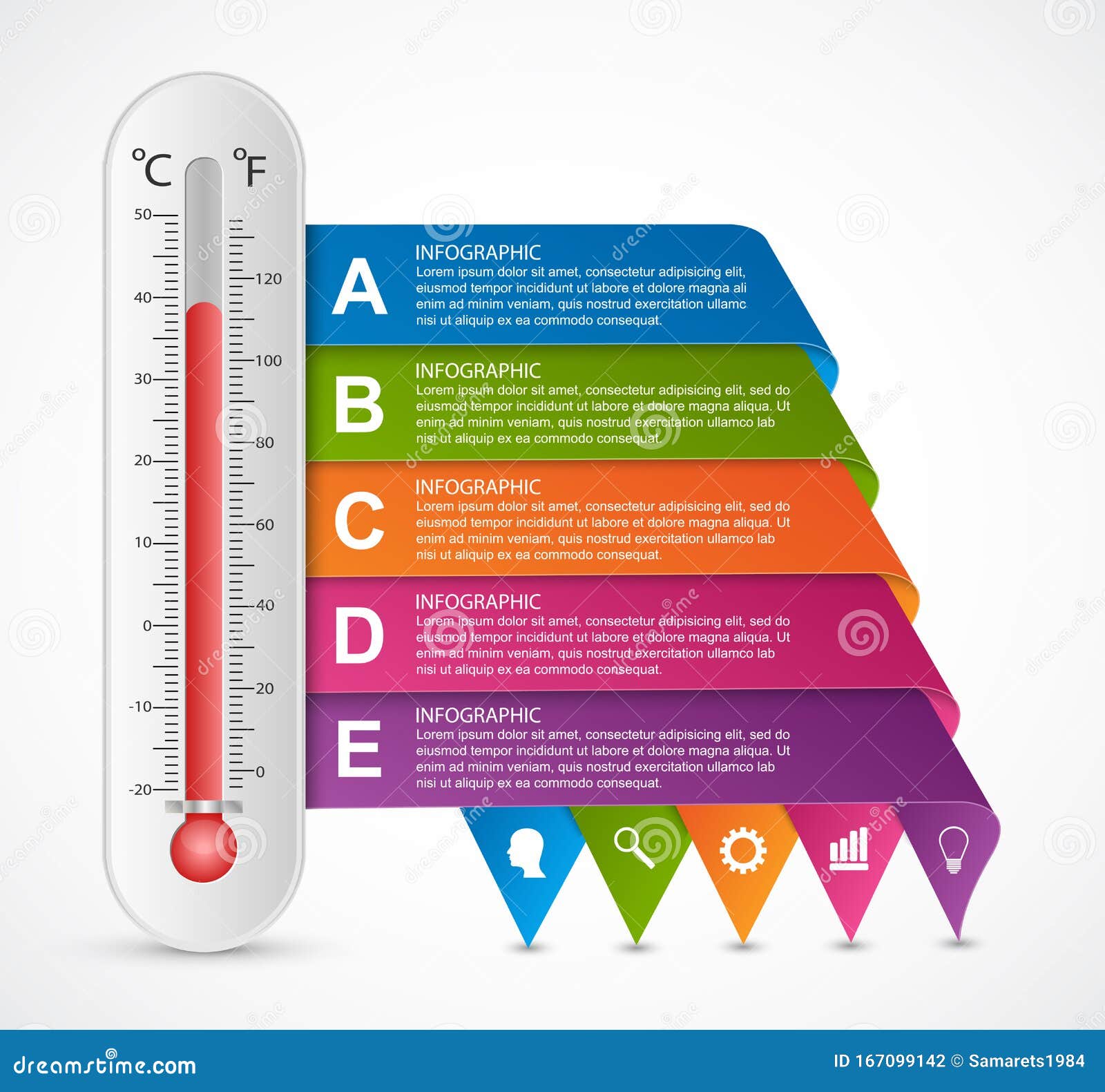 °C °F

50
40
30
20
10
0
-10
-20

120
100
80
60
40
20
0

A
INFOGRAPHIC
Lorem ipsum dolor sit amet, consectetur adipisicing elit, eiusmod tempor incididunt ut labore et dolore magna ali enim ad minim veniam, quis nostrud exercitation ullamc nisi ut aliquip ex ea commodo consequat.

B
INFOGRAPHIC
Lorem ipsum dolor sit amet, consectetur adipisicing elit, sed do eiusmod tempor incididunt ut labore et dolore magna aliqua. Ut enim ad minim veniam, quis nostrud exercitation ullamco lab nisi ut aliquip ex ea commodo consequat.

C
INFOGRAPHIC
Lorem ipsum dolor sit amet, consectetur adipisicing elit, sed do eiusmod tempor incididunt ut labore et dolore magna aliqua. Ut enim ad minim veniam, quis nostrud exercitation ullamco lab nisi ut aliquip ex ea commodo consequat.

D
INFOGRAPHIC
Lorem ipsum dolor sit amet, consectetur adipisicing elit, sed do eiusmod tempor incididunt ut labore et dolore magna aliqua. Ut enim ad minim veniam, quis nostrud exercitation ullamco lab nisi ut aliquip ex ea commodo consequat.

E
INFOGRAPHIC
Lorem ipsum dolor sit amet, consectetur adipisicing elit, sed do eiusmod tempor incididunt ut labore et dolore magna aliqua. Ut enim ad minim veniam, quis nostrud exercitation ullamco lab nisi ut aliquip ex ea commodo consequat.

dreamstime.com
ID 167099142 © Samarets1984