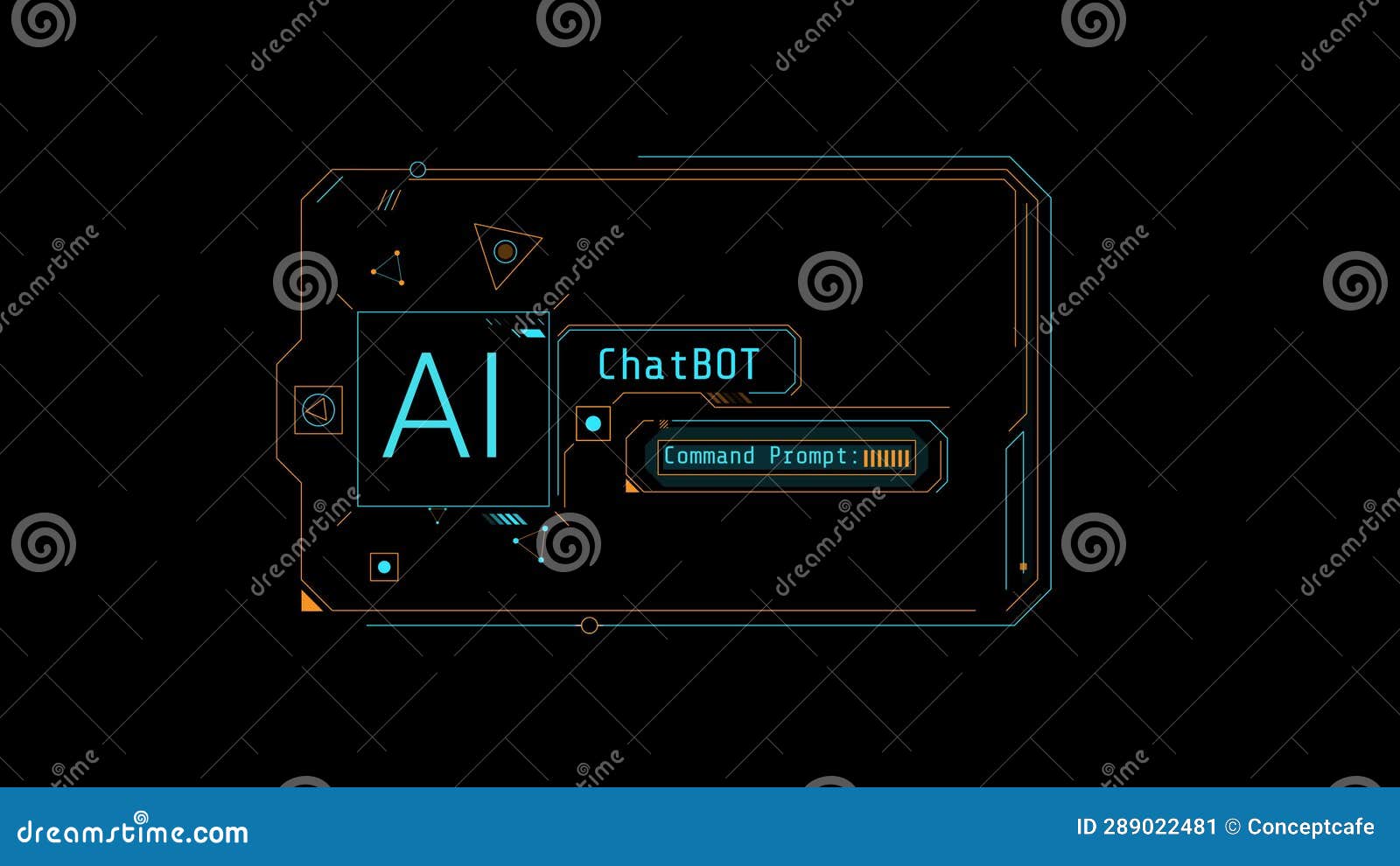 AI

ChatBOT

Command Prompt:

dreamstime

dreamstime.com

ID 289022481 © Conceptcafe