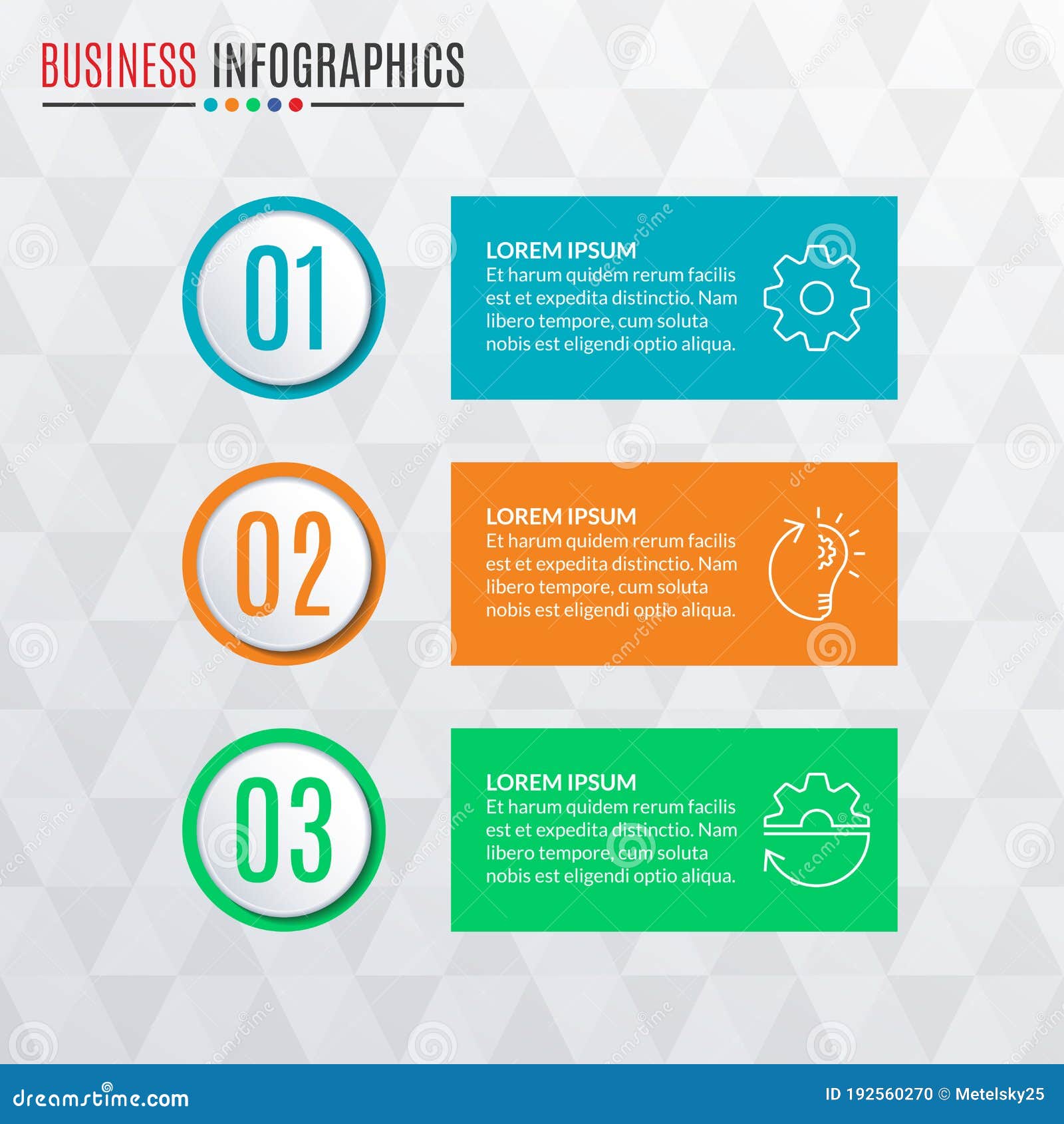 BUSINESS INFOGRAPHICS

01

LOREM IPSUM
Et harum quidem rerum facilis est et expedita distinctio. Nam libero tempore, cum soluta nobis est eligendi optio aliqua.

02

LOREM IPSUM
Et harum quidem rerum facilis est et expedita distinctio. Nam libero tempore, cum soluta nobis est eligendi optio aliqua.

03

LOREM IPSUM
Et harum quidem rerum facilis est et expedita distinctio. Nam libero tempore, cum soluta nobis est eligendi optio aliqua.

dreamstime.com

ID 192560270 © Metelsky25