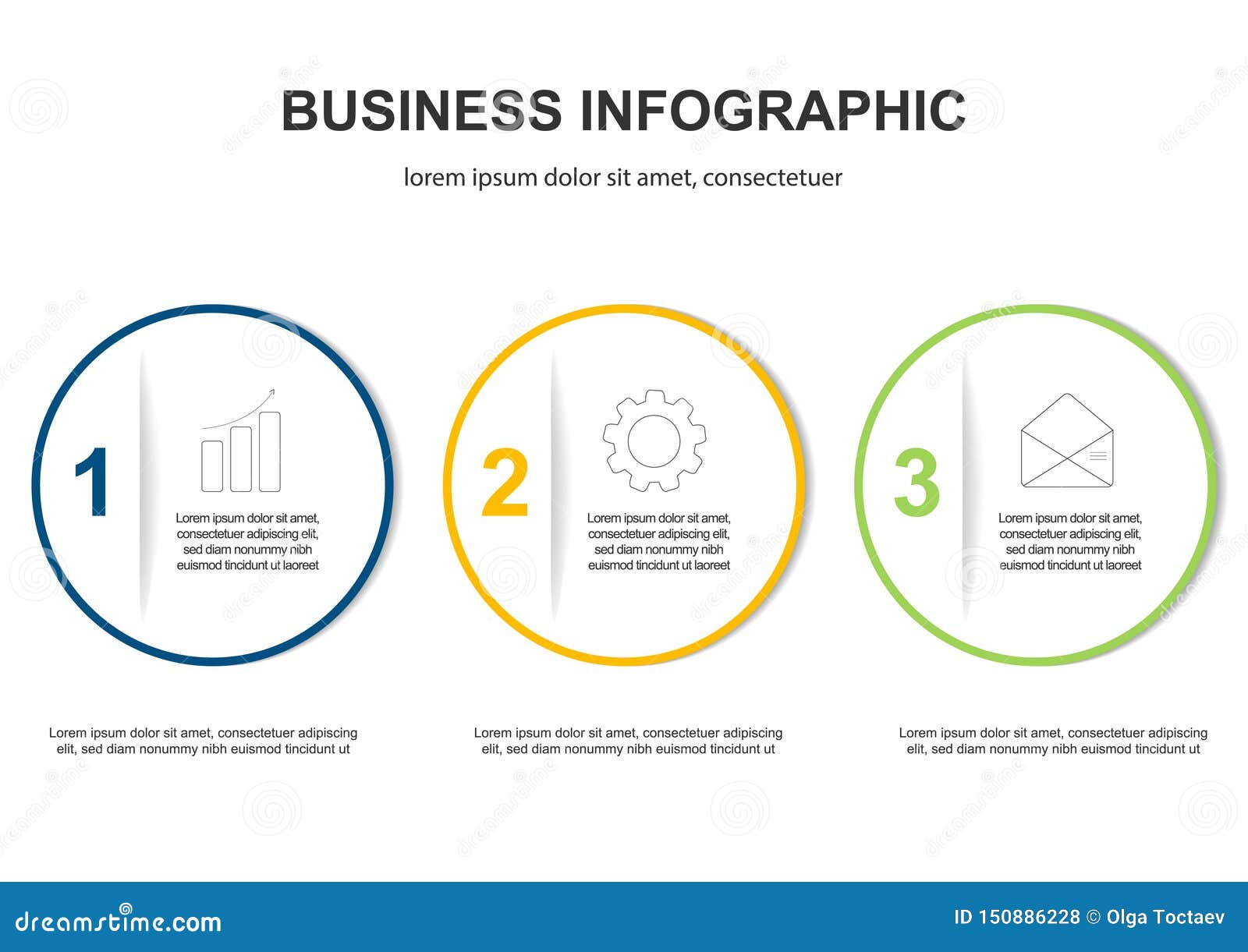 BUSINESS INFOGRAPHIC

lorem ipsum dolor sit amet, consectetuer

1

Lorem ipsum dolor sit amet, consectetuer adipiscing elit, sed diam nonummy nibh euismod tincidunt ut laoreet

2

Lorem ipsum dolor sit amet, consectetuer adipiscing elit, sed diam nonummy nibh euismod tincidunt ut laoreet

3

Lorem ipsum dolor sit amet, consectetuer adipiscing elit, sed diam nonummy nibh euismod tincidunt ut laoreet

Lorem ipsum dolor sit amet, consectetuer adipiscing elit, sed diam nonummy nibh euismod tincidunt ut

Lorem ipsum dolor sit amet, consectetuer adipiscing elit, sed diam nonummy nibh euismod tincidunt ut

Lorem ipsum dolor sit amet, consectetuer adipiscing elit, sed diam nonummy nibh euismod tincidunt ut

dreamstime.com

ID 150886228 © Olga Toctaev