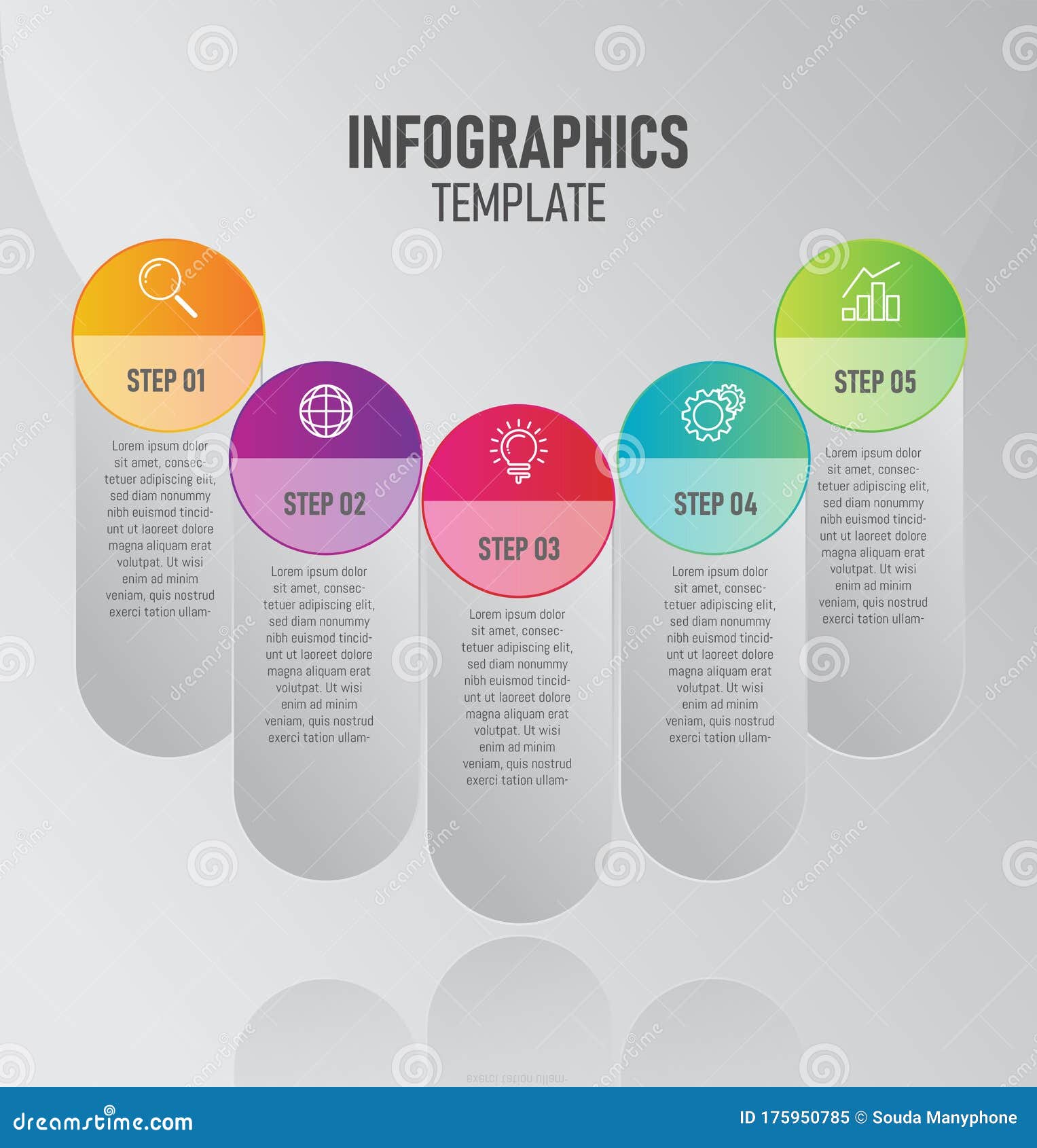 INFOGRAPHICS
TEMPLATE

STEP 01

Lorem ipsum dolor sit amet, consectetuer adipiscing elit, sed diam nonummy nibh euismod tincidunt ut laoreet dolore magna aliquam erat volutpat. Ut wisi enim ad minim veniam, quis nostrud exerci tation ullam-

STEP 02

Lorem ipsum dolor sit amet, consectetuer adipiscing elit, sed diam nonummy nibh euismod tincidunt ut laoreet dolore magna aliquam erat volutpat. Ut wisi enim ad minim veniam, quis nostrud exerci tation ullam-

STEP 03

Lorem ipsum dolor sit amet, consectetuer adipiscing elit, sed diam nonummy nibh euismod tincidunt ut laoreet dolore magna aliquam erat volutpat. Ut wisi enim ad minim veniam, quis nostrud exerci tation ullam-

STEP 04

Lorem ipsum dolor sit amet, consectetuer adipiscing elit, sed diam nonummy nibh euismod tincidunt ut laoreet dolore magna aliquam erat volutpat. Ut wisi enim ad minim veniam, quis nostrud exerci tation ullam-

STEP 05

Lorem ipsum dolor sit amet, consectetuer adipiscing elit, sed diam nonummy nibh euismod tincidunt ut laoreet dolore magna aliquam erat volutpat. Ut wisi enim ad minim veniam, quis nostrud exerci tation ullam-

dreamstime.com
ID 175950785 © Souda Manyphone