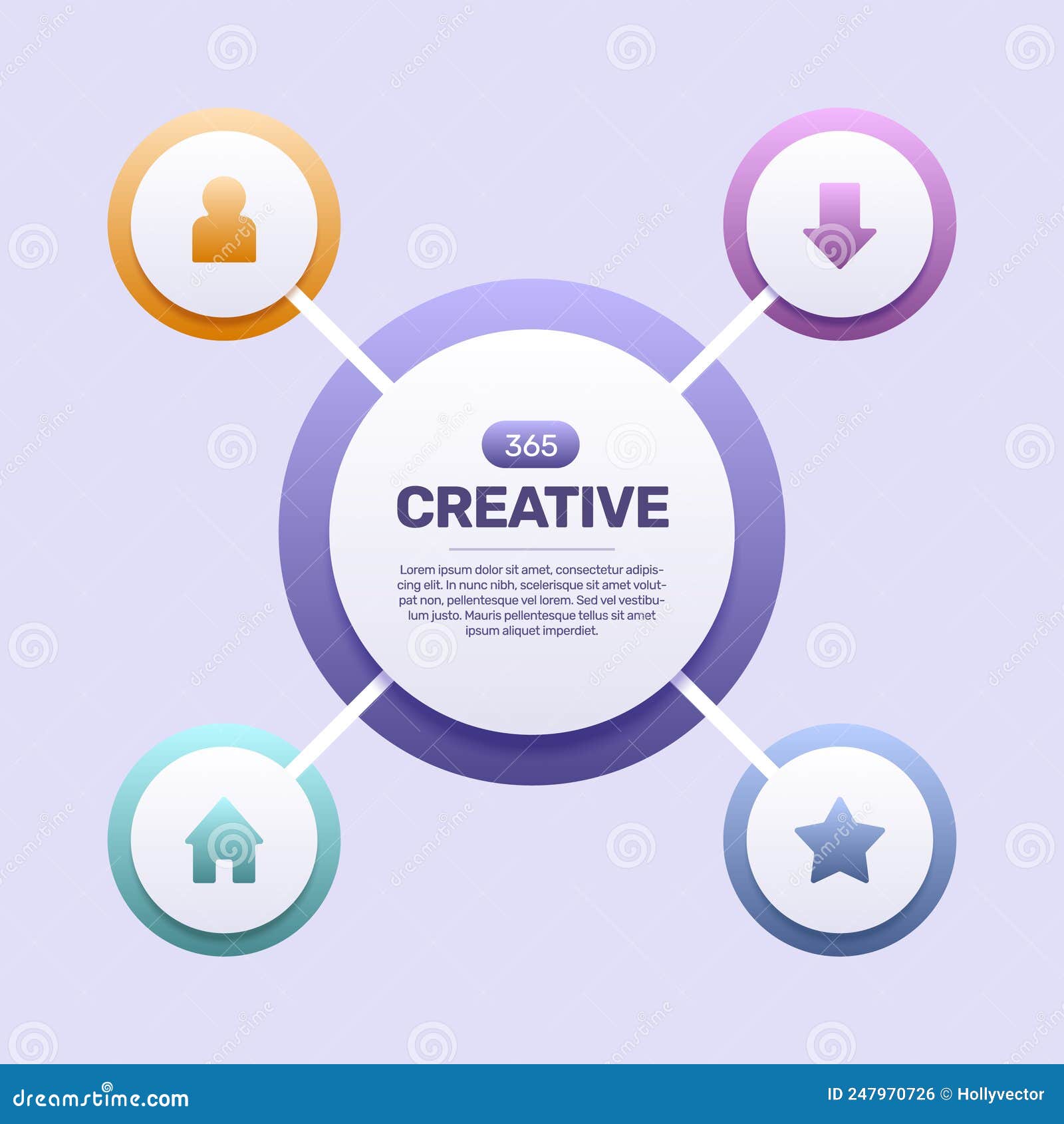 365

CREATIVE

Lorem ipsum dolor sit amet, consectetur adipiscing elit. In nunc nibh, scelerisque sit amet volutpat non, pellentesque vel lorem. Sed vel vestibulum justo. Mauris pellentesque tellus sit amet ipsum aliquet imperdiet.

dreamstime.com

ID 247970726 © Hollyvector