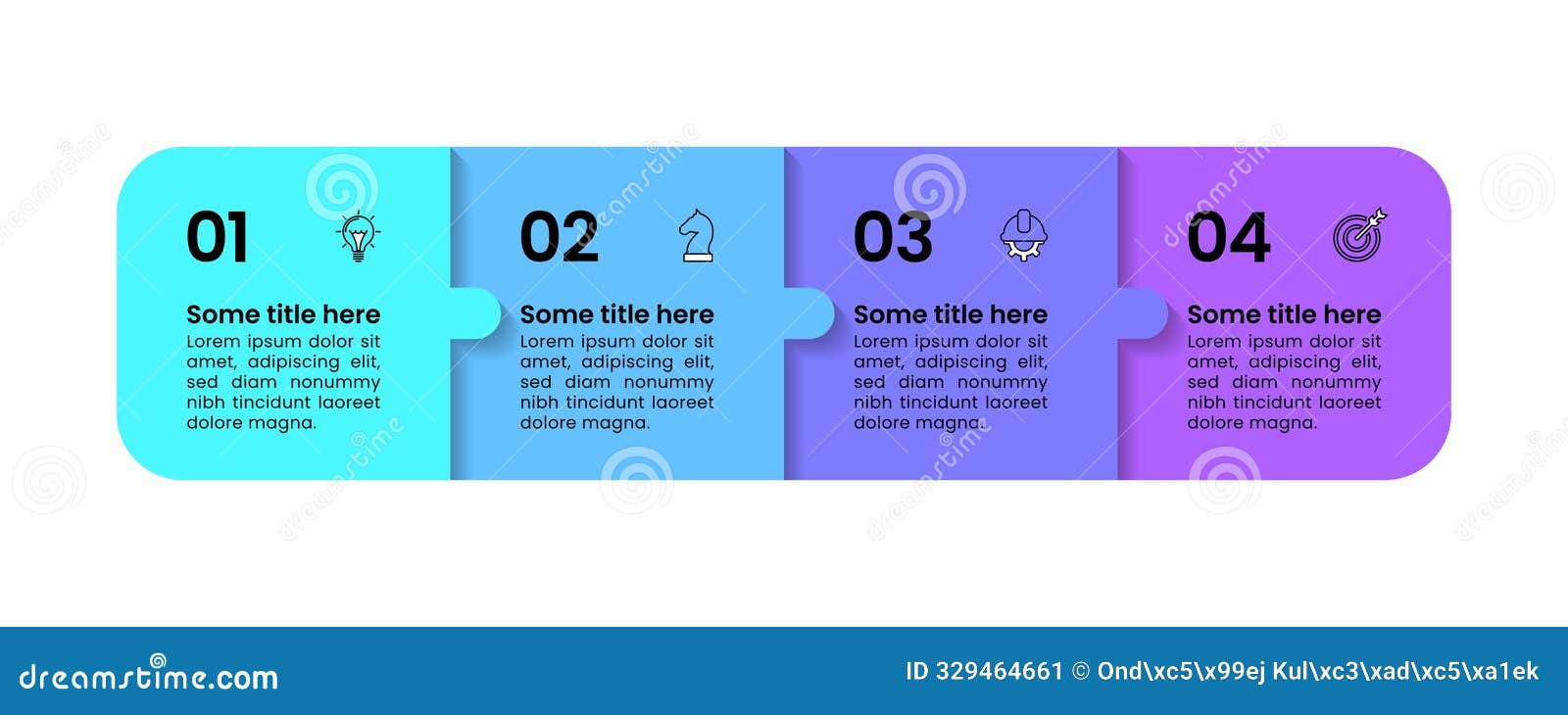 01

Some title here

Lorem ipsum dolor sit amet, adipiscing elit, sed diam nonummy nibh tincidunt laoreet dolore magna.

02

Some title here

Lorem ipsum dolor sit amet, adipiscing elit, sed diam nonummy nibh tincidunt laoreet dolore magna.

03

Some title here

Lorem ipsum dolor sit amet, adipiscing elit, sed diam nonummy nibh tincidunt laoreet dolore magna.

04

Some title here

Lorem ipsum dolor sit amet, adipiscing elit, sed diam nonummy nibh tincidunt laoreet dolore magna.

dreamstime.com

ID 329464661 © Ond\xc5\x99ej Kul\xc3\xad\xc5\xa1ek