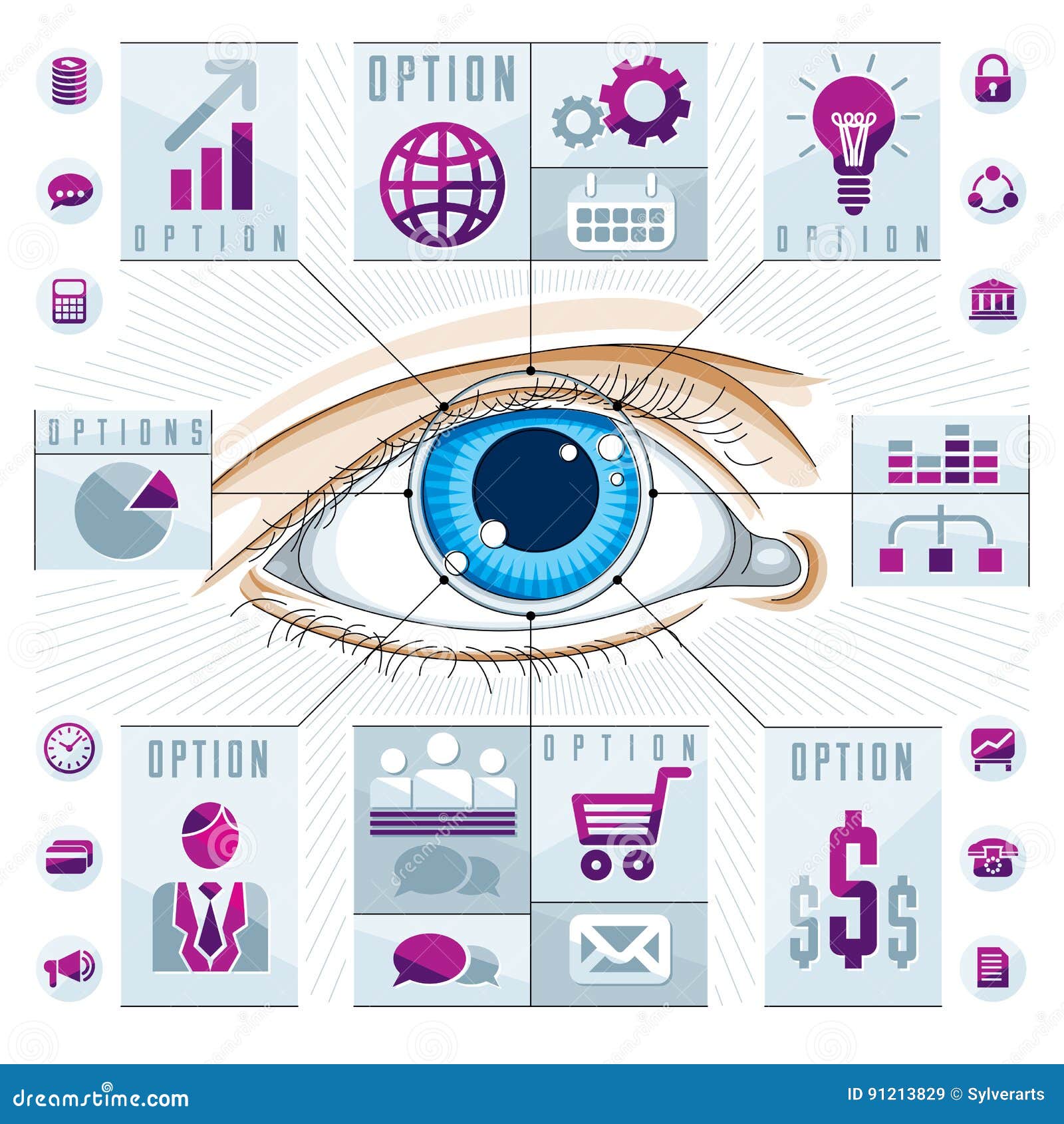 OPTION

OPTION

OPTION

OPTIONS

OPTION

OPTION

OPTION

$$$

dreamstime.com

ID 91213829 © Sylverarts