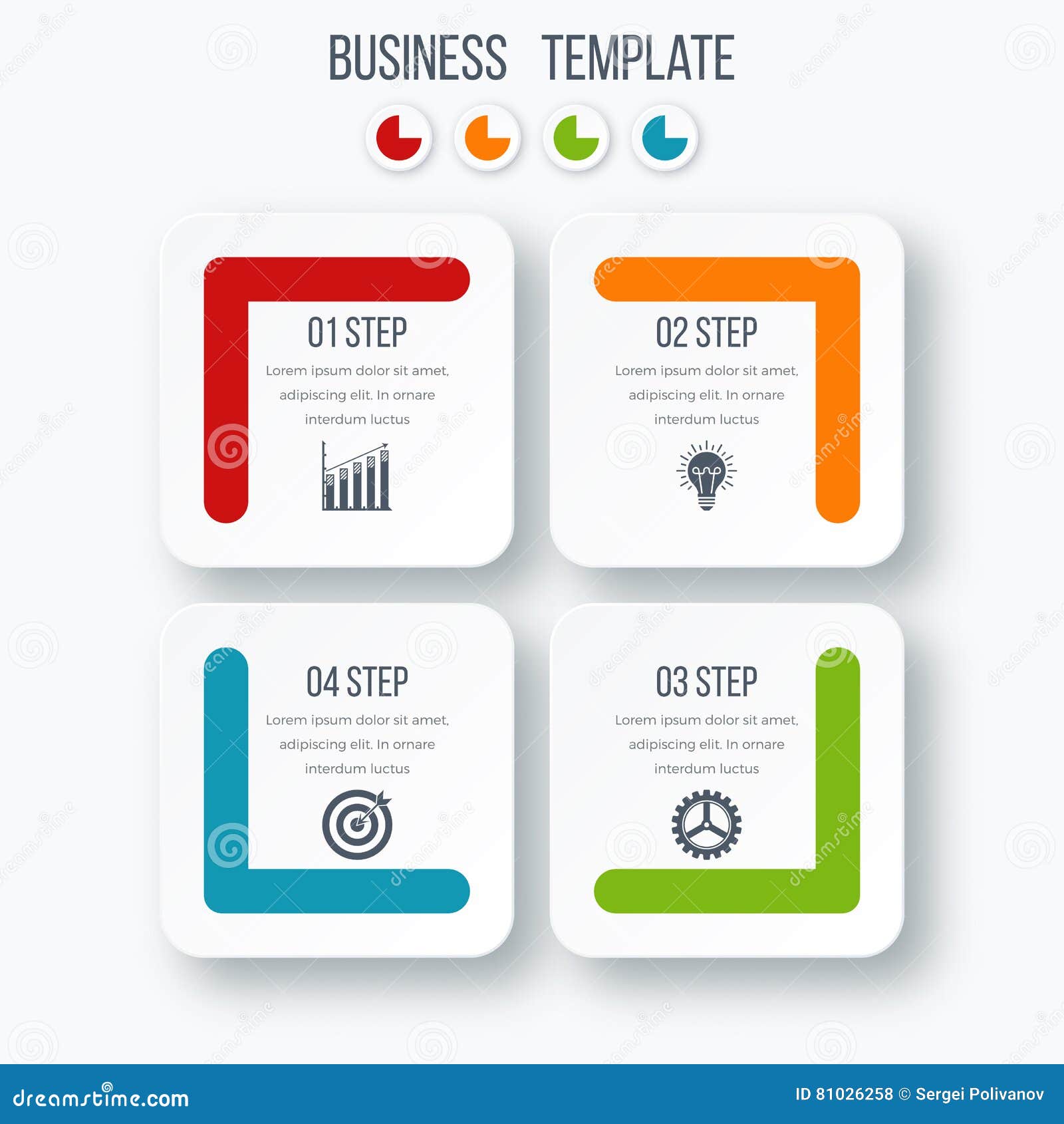 BUSINESS TEMPLATE

01 STEP

Lorem ipsum dolor sit amet, adipiscing elit. In ornare interdum luctus

02 STEP

Lorem ipsum dolor sit amet, adipiscing elit. In ornare interdum luctus

04 STEP

Lorem ipsum dolor sit amet, adipiscing elit. In ornare interdum luctus

03 STEP

Lorem ipsum dolor sit amet, adipiscing elit. In ornare interdum luctus

dreamstime.com

ID 81026258 © Sergei Polivanov