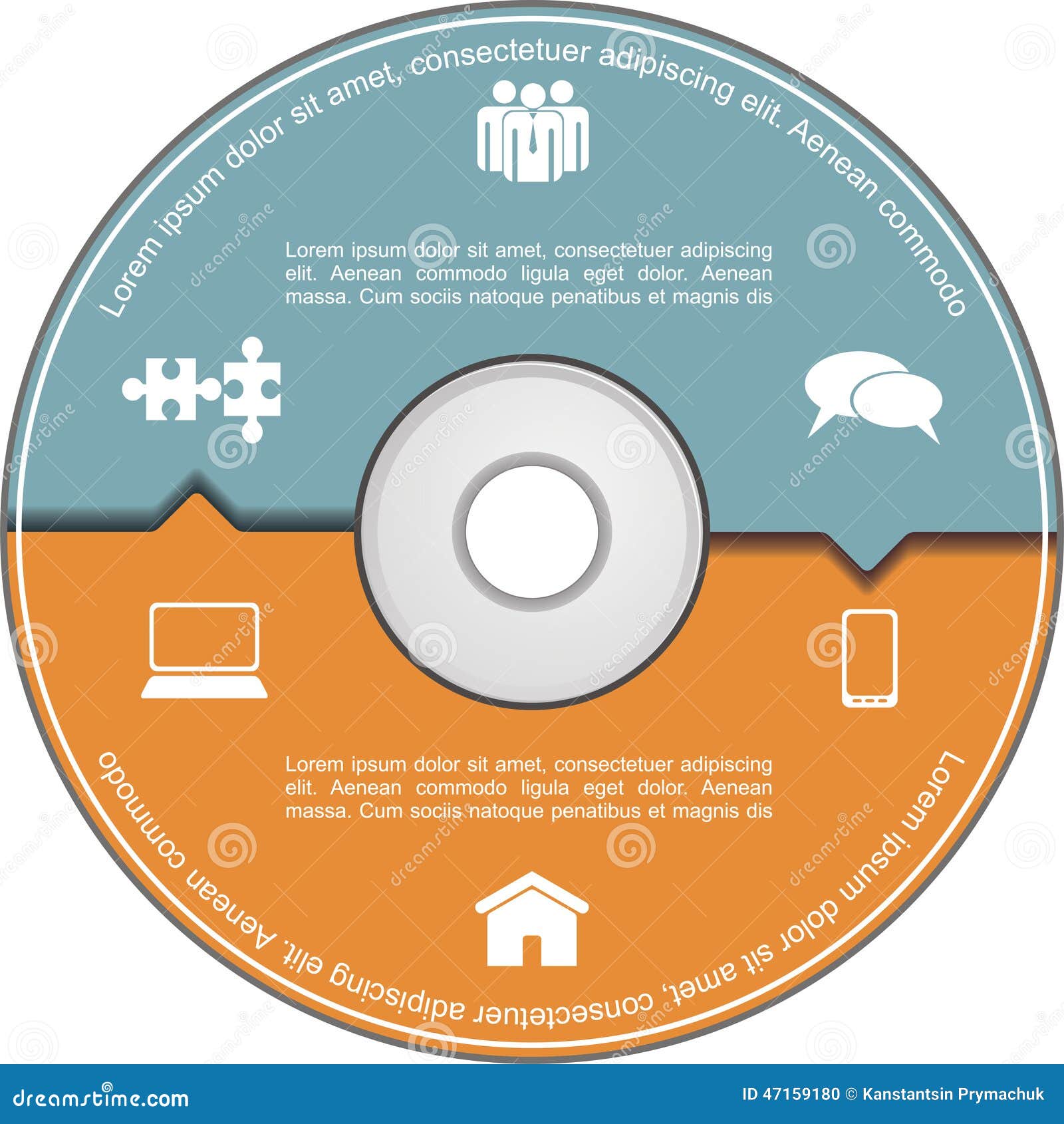 Lorem ipsum dolor sit amet, consectetuer adipiscing elit. Aenean commodo

Lorem ipsum dolor sit amet, consectetuer adipiscing elit. Aenean commodo ligula eget dolor. Aenean massa. Cum sociis natoque penatibus et magnis dis

Lorem ipsum dolor sit amet, consectetuer adipiscing elit. Aenean commodo ligula eget dolor. Aenean massa. Cum sociis natoque penatibus et magnis dis

Lorem ipsum dolor sit amet, consectetuer adipiscing elit. Aenean commodo

dreamstime.com

ID 47159180 © Kanstantsin Prymachuk