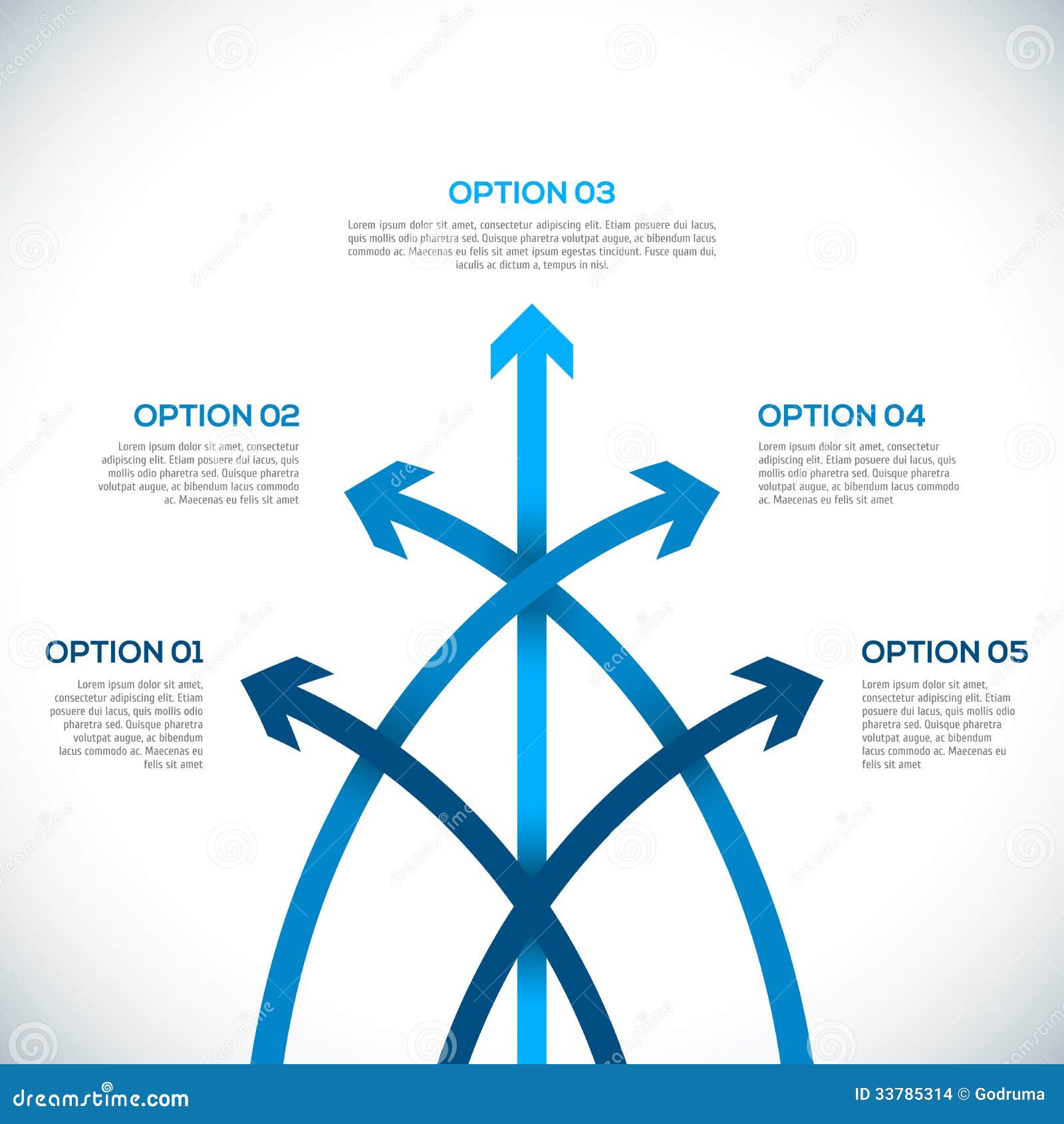 OPTION 03

Lorem ipsum dolor sit amet, consectetur adipiscing elit. Etiam posuere dui lacus, quis mollis odio pharetra sed. Quisque pharetra volutpat augue, ac bibendum lacus commodo ac. Maecenas eu felis sit amet ipsum egestas tincidunt. Fusce quam dui, iaculis ac dictum a, tempus in nisi.

OPTION 02

Lorem ipsum dolor sit amet, consectetur adipiscing elit. Etiam posuere dui lacus, quis mollis odio pharetra sed. Quisque pharetra volutpat augue, ac bibendum lacus commodo ac. Maecenas eu felis sit amet

OPTION 04

Lorem ipsum dolor sit amet, consectetur adipiscing elit. Etiam posuere dui lacus, quis mollis odio pharetra sed. Quisque pharetra volutpat augue, ac bibendum lacus commodo ac. Maecenas eu felis sit amet

OPTION 01

Lorem ipsum dolor sit amet, consectetur adipiscing elit. Etiam posuere dui lacus, quis mollis odio pharetra sed. Quisque pharetra volutpat augue, ac bibendum lacus commodo ac. Maecenas eu felis sit amet

OPTION 05

Lorem ipsum dolor sit amet, consectetur adipiscing elit. Etiam posuere dui lacus, quis mollis odio pharetra sed. Quisque pharetra volutpat augue, ac bibendum lacus commodo ac. Maecenas eu felis sit amet

dreamstime.com

ID 33785314 © Godruma