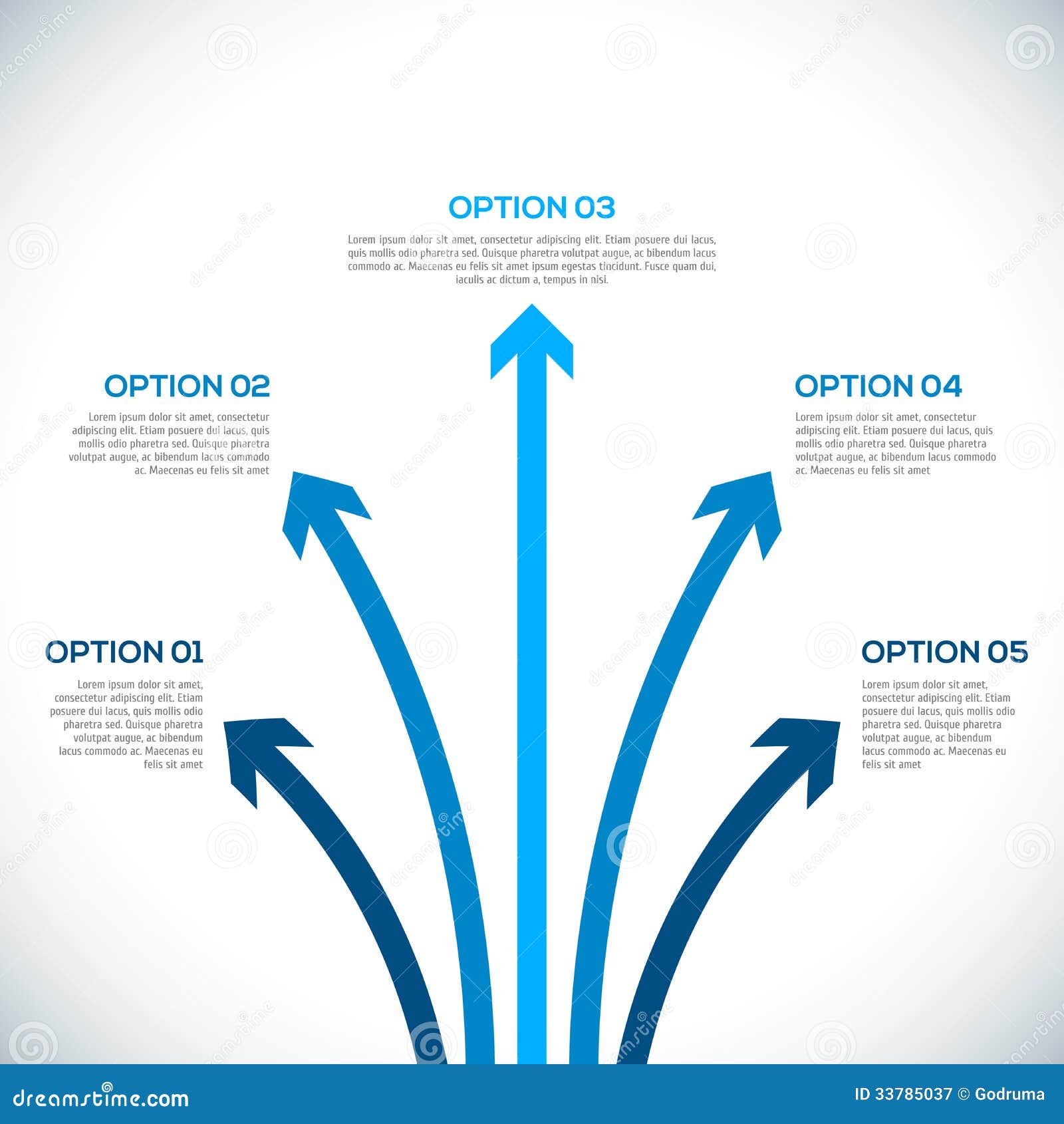 OPTION 03

Lorem ipsum dolor sit amet, consectetur adipiscing elit. Etiam posuere dui lacus, quis mollis odio pharetra sed. Quisque pharetra volutpat augue, ac bibendum lacus commodo ac. Maecenas eu felis sit amet ipsum egestas tincidunt. Fusce quam dui, iaculis ac dictum a, tempus in nisi.

OPTION 02

Lorem ipsum dolor sit amet, consectetur adipiscing elit. Etiam posuere dui lacus, quis mollis odio pharetra sed. Quisque pharetra volutpat augue, ac bibendum lacus commodo ac. Maecenas eu felis sit amet

OPTION 04

Lorem ipsum dolor sit amet, consectetur adipiscing elit. Etiam posuere dui lacus, quis mollis odio pharetra sed. Quisque pharetra volutpat augue, ac bibendum lacus commodo ac. Maecenas eu felis sit amet

OPTION 01

Lorem ipsum dolor sit amet, consectetur adipiscing elit. Etiam posuere dui lacus, quis mollis odio pharetra sed. Quisque pharetra volutpat augue, ac bibendum lacus commodo ac. Maecenas eu felis sit amet

OPTION 05

Lorem ipsum dolor sit amet, consectetur adipiscing elit. Etiam posuere dui lacus, quis mollis odio pharetra sed. Quisque pharetra volutpat augue, ac bibendum lacus commodo ac. Maecenas eu felis sit amet

dreamstime.com

ID 33785037 © Godruma