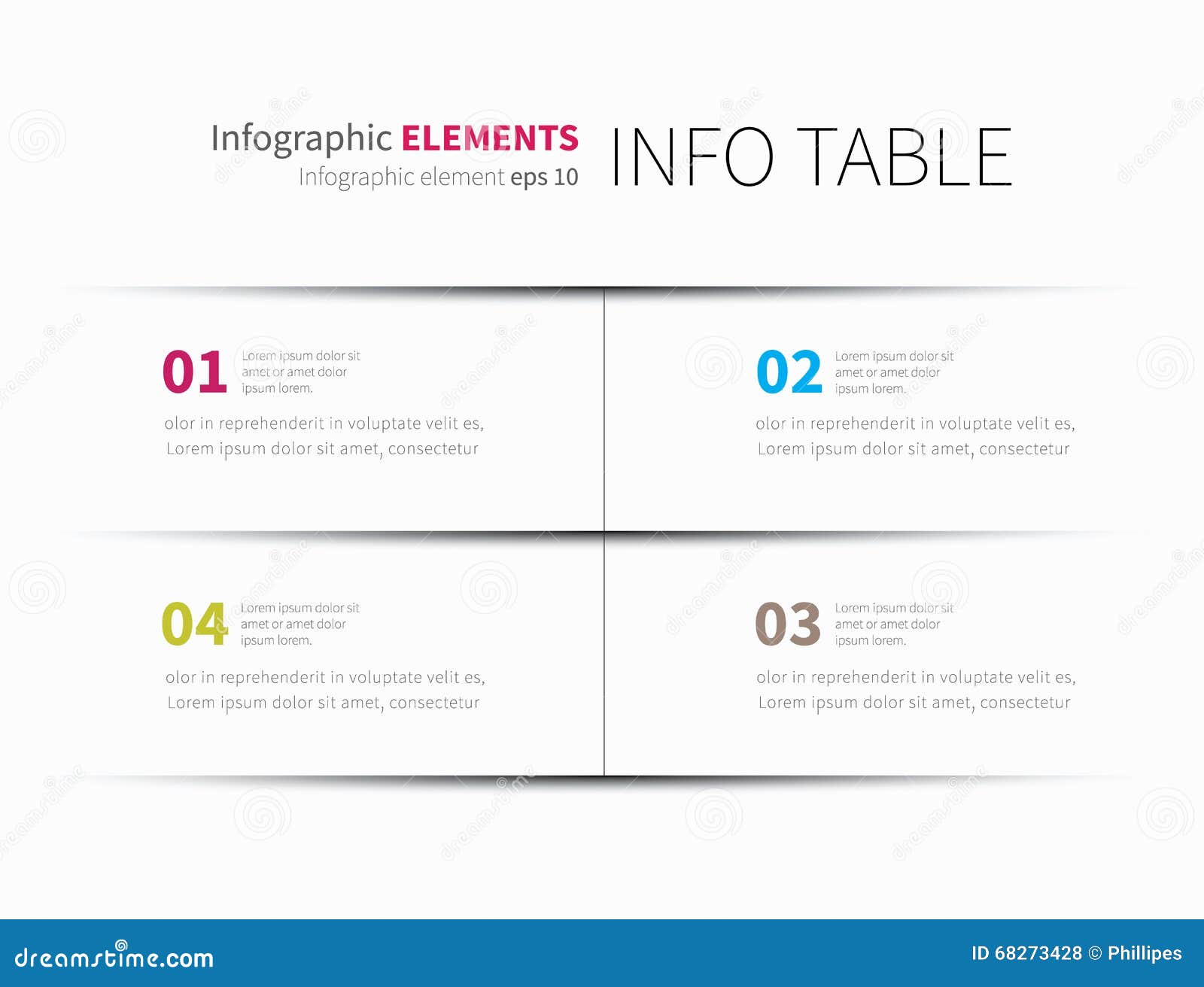 Infographic ELEMENTS
Infographic element eps 10

INFO TABLE

01 Lorem ipsum dolor sit amet or amet dolor ipsum lorem.

olor in reprehenderit in voluptate velit es, Lorem ipsum dolor sit amet, consectetur

02 Lorem ipsum dolor sit amet or amet dolor ipsum lorem.

olor in reprehenderit in voluptate velit es, Lorem ipsum dolor sit amet, consectetur

04 Lorem ipsum dolor sit amet or amet dolor ipsum lorem.

olor in reprehenderit in voluptate velit es, Lorem ipsum dolor sit amet, consectetur

03 Lorem ipsum dolor sit amet or amet dolor ipsum lorem.

olor in reprehenderit in voluptate velit es, Lorem ipsum dolor sit amet, consectetur

dreamstime.com

ID 68273428 © Phillipes