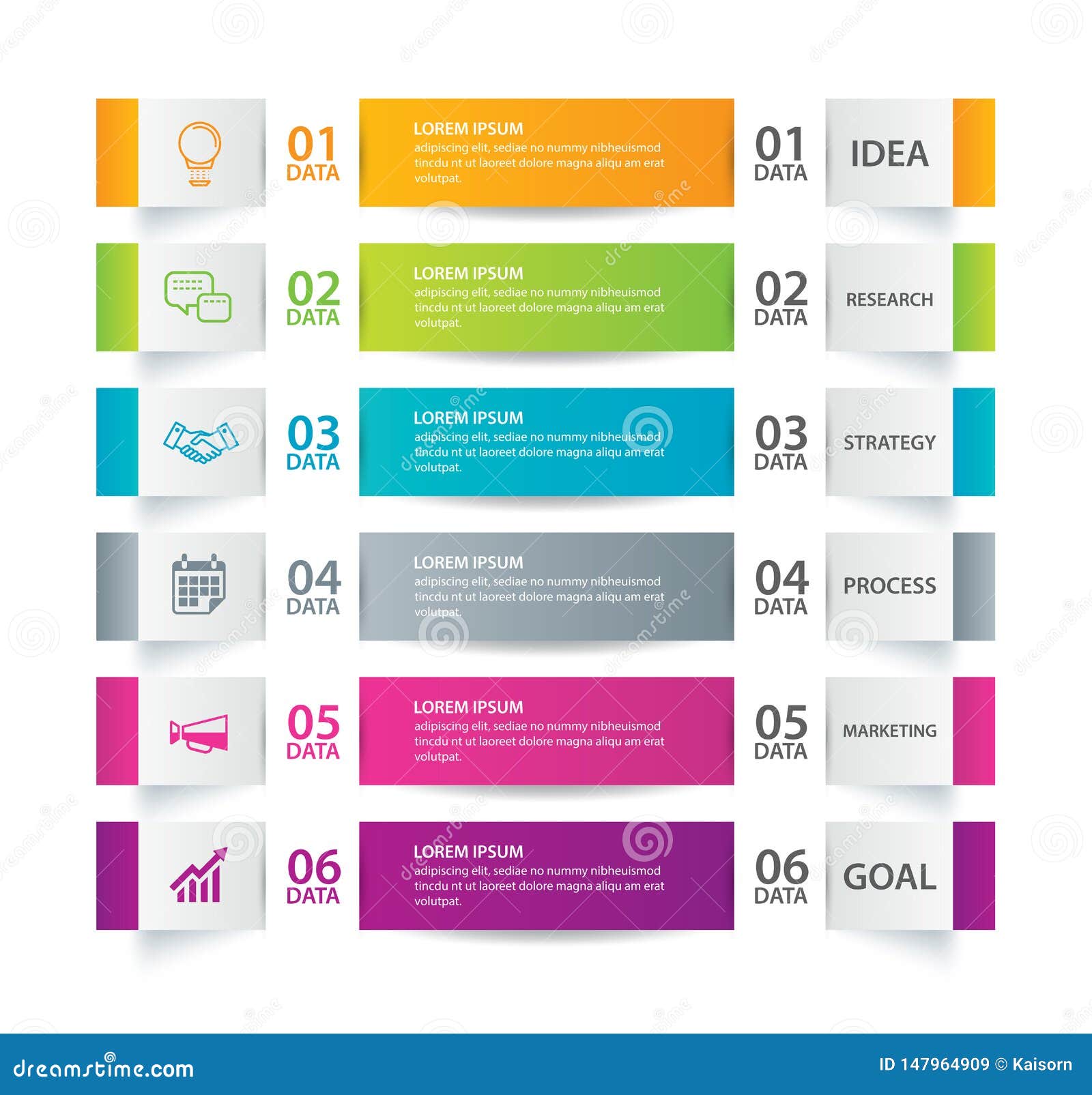 01
DATA

LOREM IPSUM
adipiscing elit, sediae no nummy nibheuismod tincdu nt ut laoreet dolore magna aliqu am erat volutpat.

01
DATA

IDEA

02
DATA

LOREM IPSUM
adipiscing elit, sediae no nummy nibheuismod tincdu nt ut laoreet dolore magna aliqu am erat volutpat.

02
DATA

RESEARCH

03
DATA

LOREM IPSUM
adipiscing elit, sediae no nummy nibheuismod tincdu nt ut laoreet dolore magna aliqu am erat volutpat.

03
DATA

STRATEGY

04
DATA

LOREM IPSUM
adipiscing elit, sediae no nummy nibheuismod tincdu nt ut laoreet dolore magna aliqu am erat volutpat.

04
DATA

PROCESS

05
DATA

LOREM IPSUM
adipiscing elit, sediae no nummy nibheuismod tincdu nt ut laoreet dolore magna aliqu am erat volutpat.

05
DATA

MARKETING

06
DATA

LOREM IPSUM
adipiscing elit, sediae no nummy nibheuismod tincdu nt ut laoreet dolore magna aliqu am erat volutpat.

06
DATA

GOAL

dreamstime.com
ID 147964909 © Kaisorn